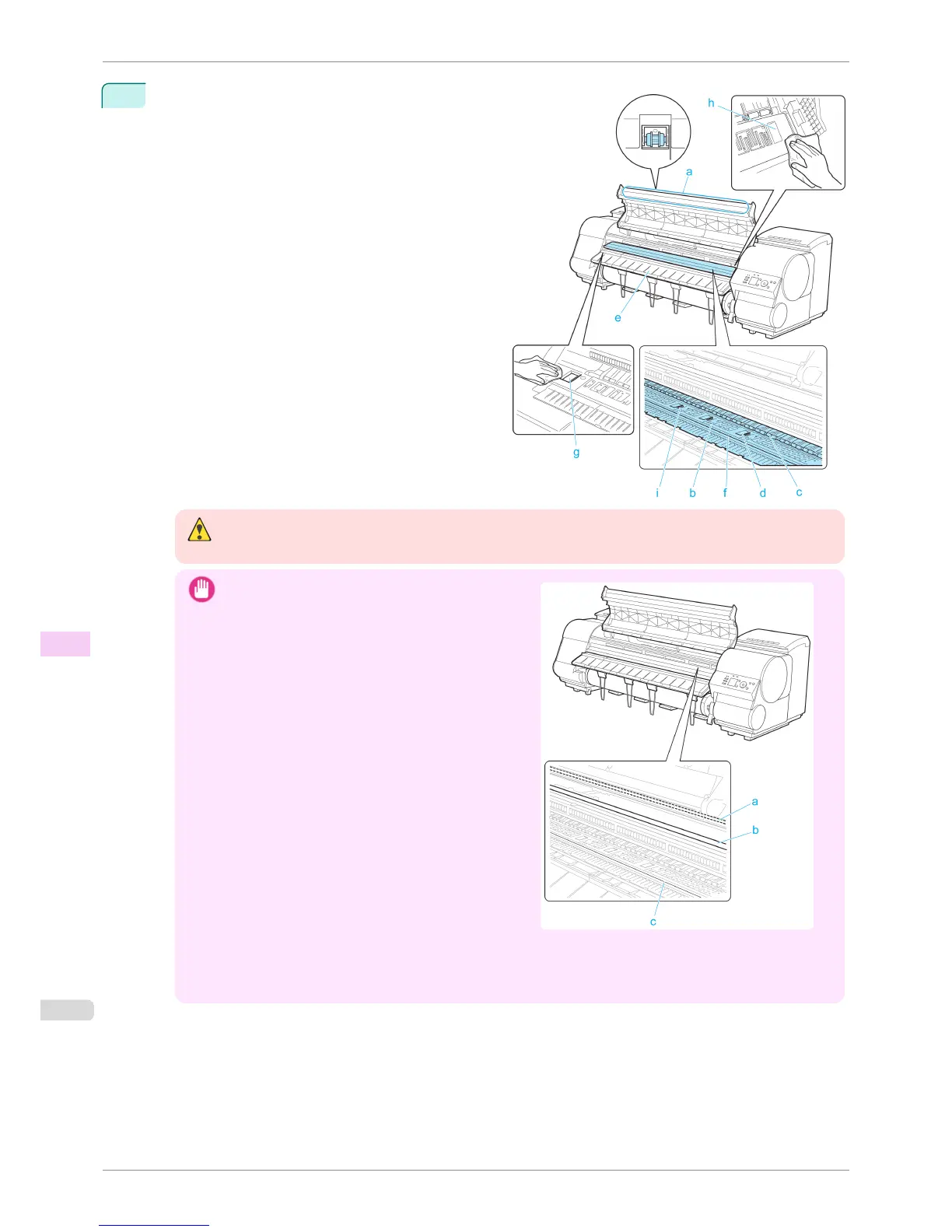 h

a

e

g

i b f d c

a

b

c