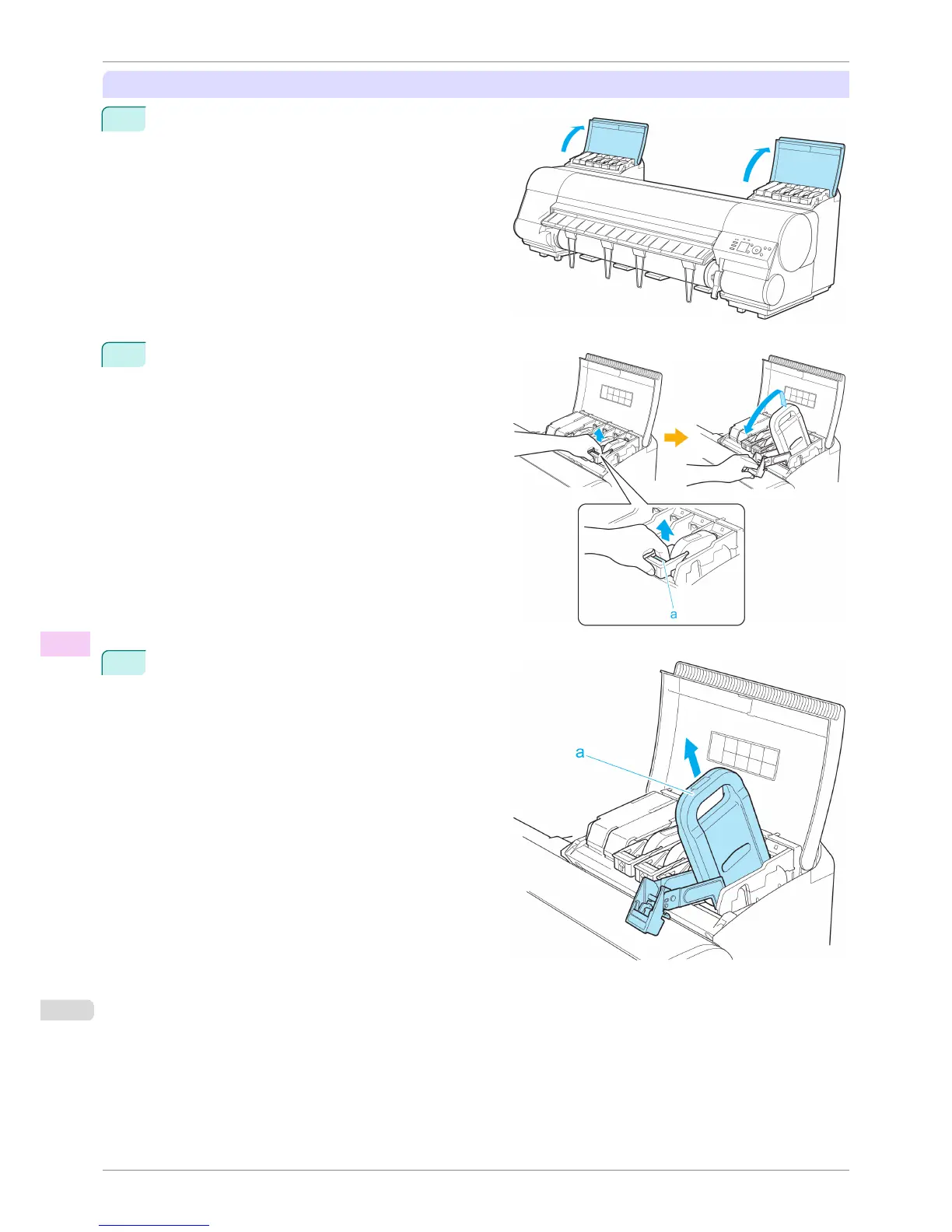 a

a