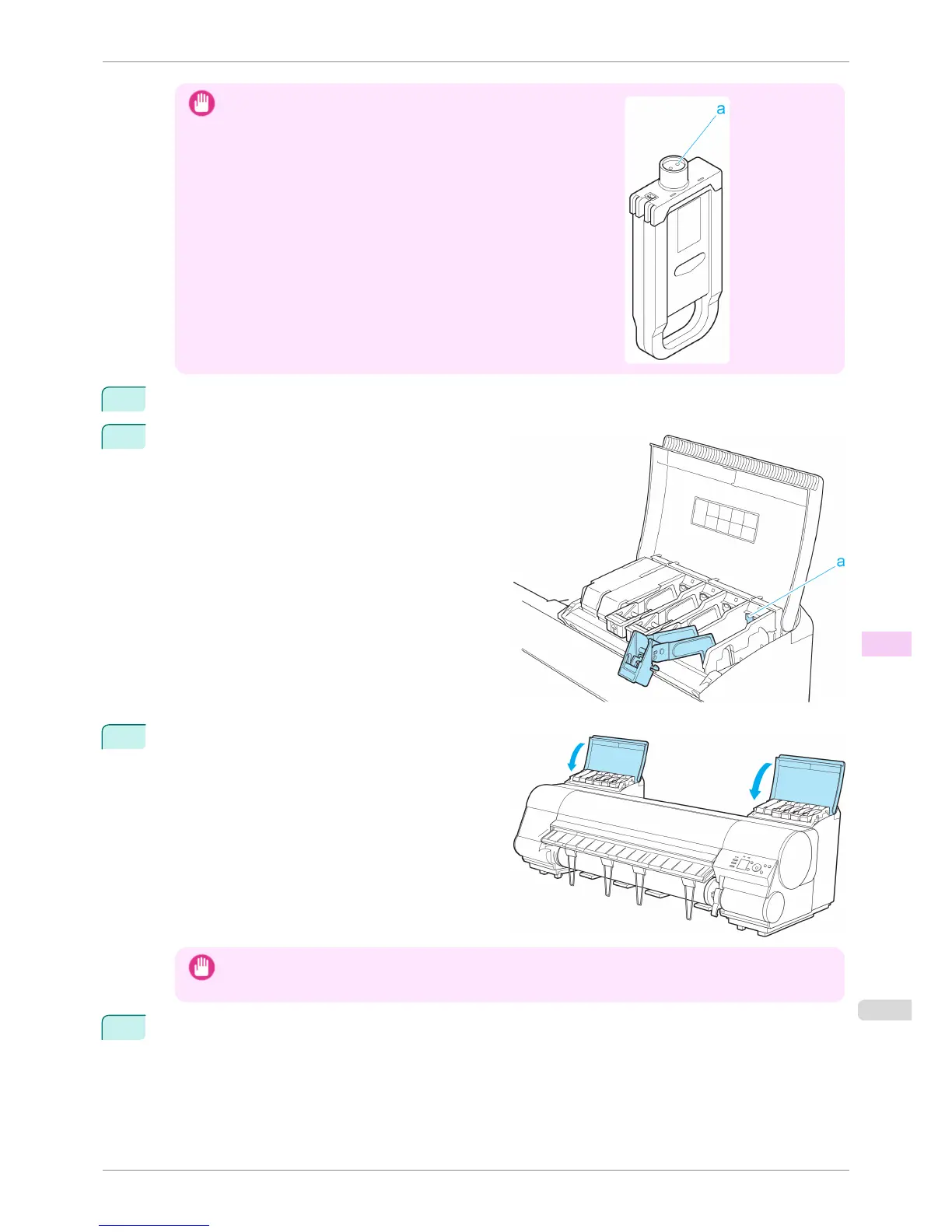 a

a