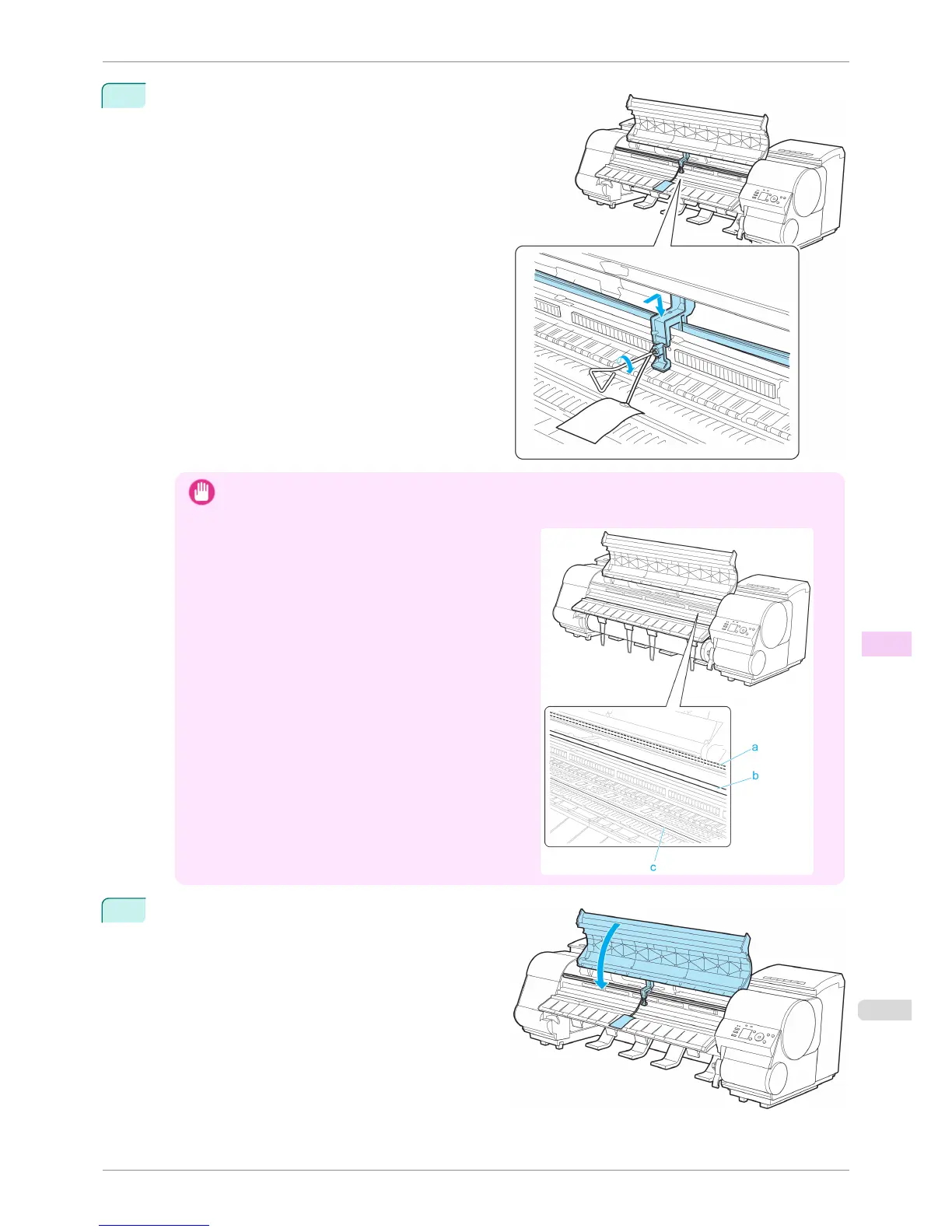 a

b

c