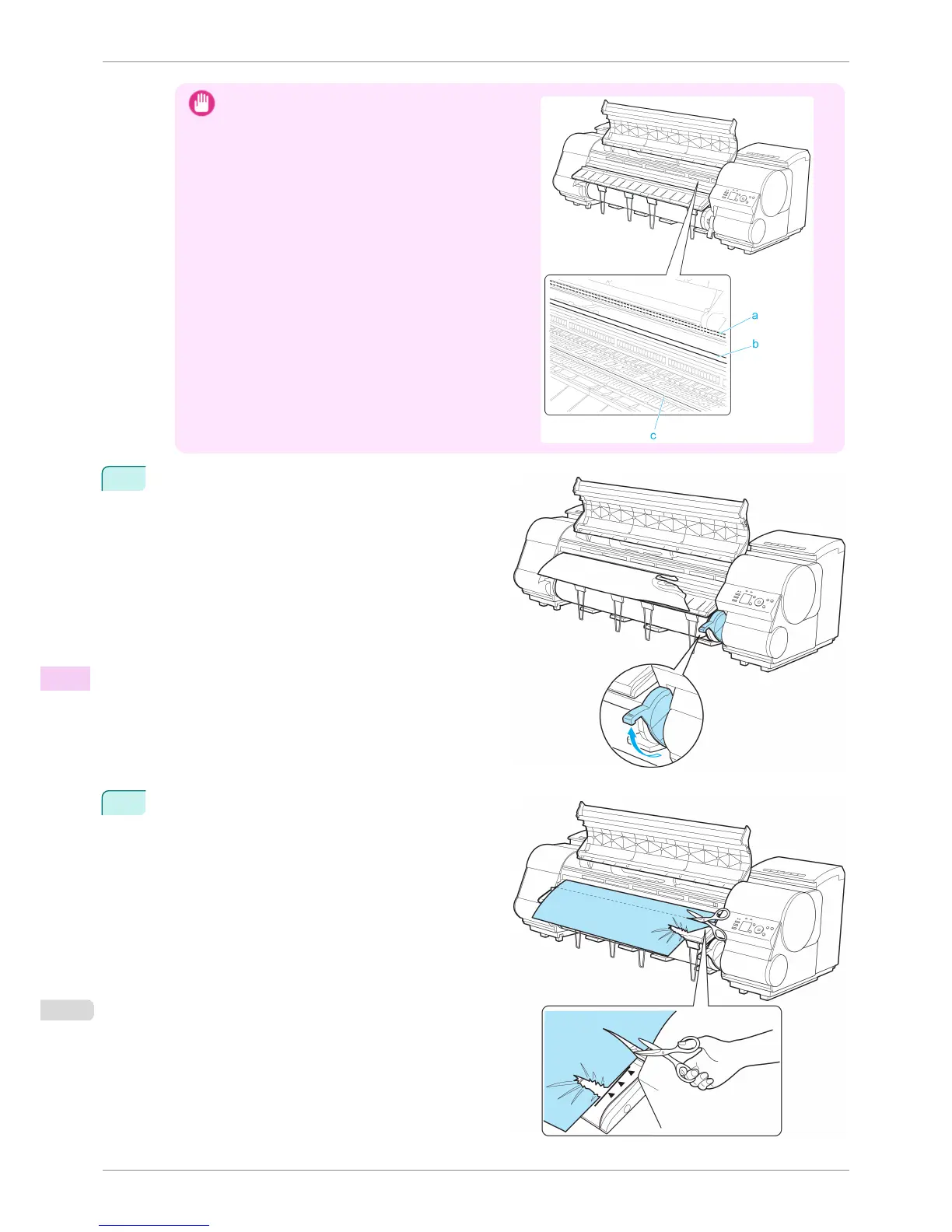 a
b
c