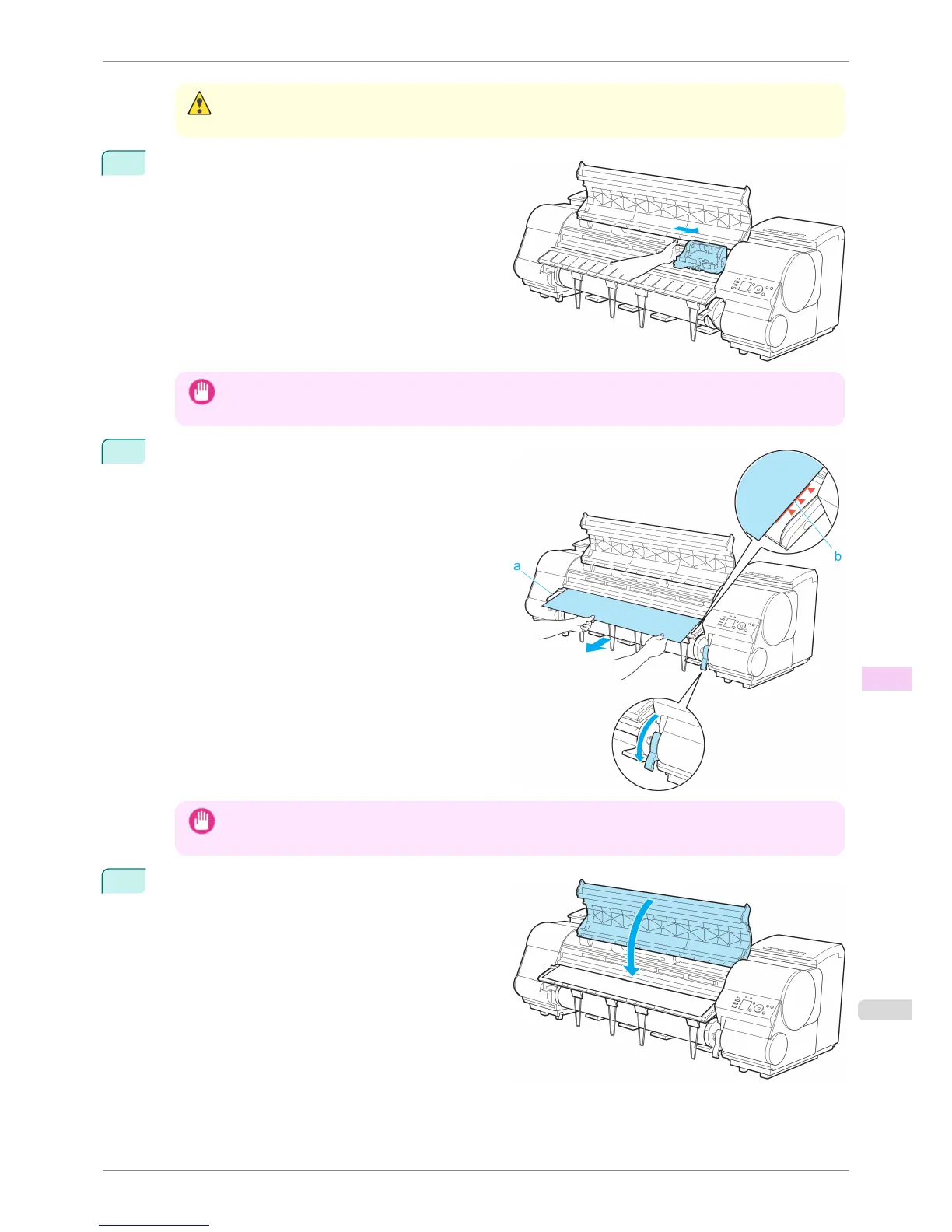 a

b