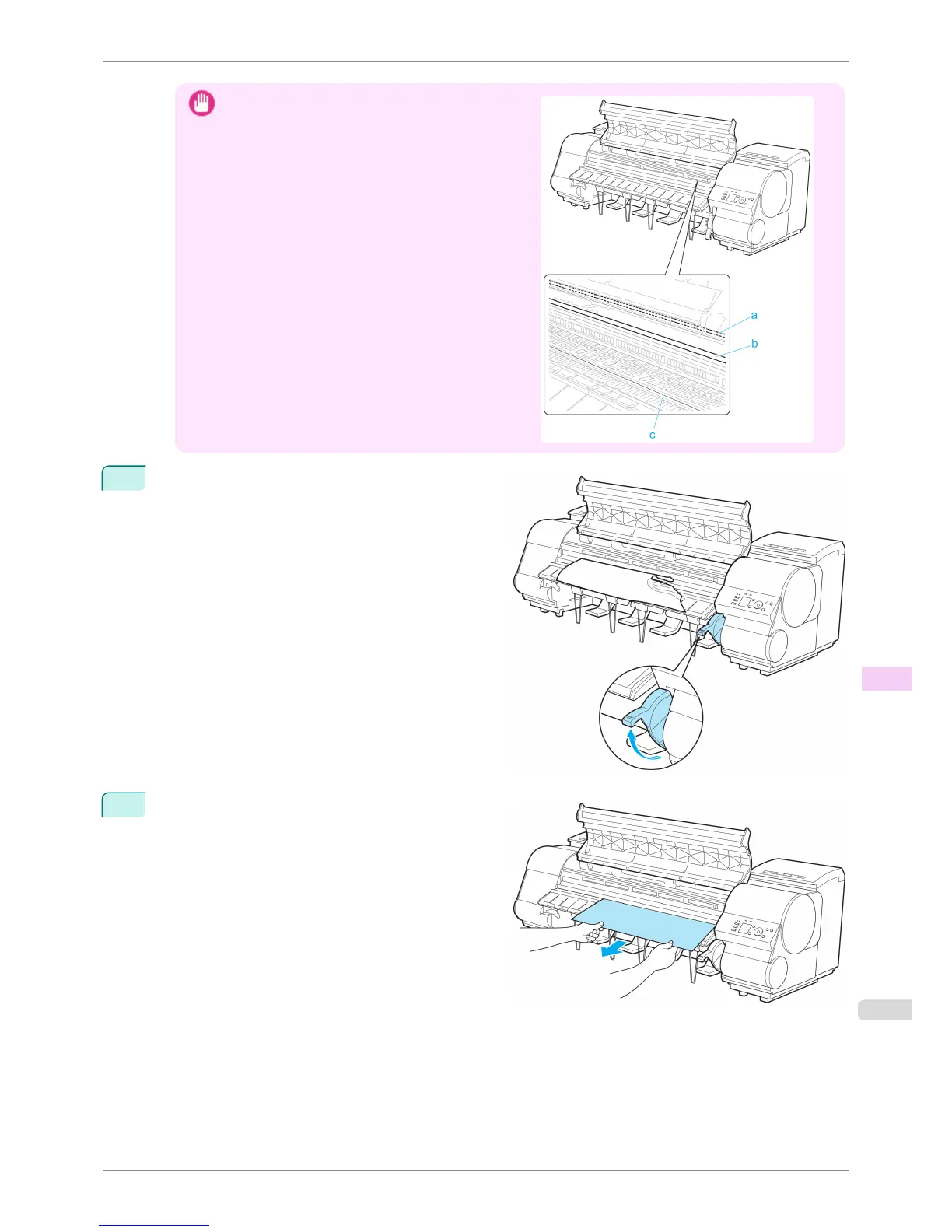 a

b

c