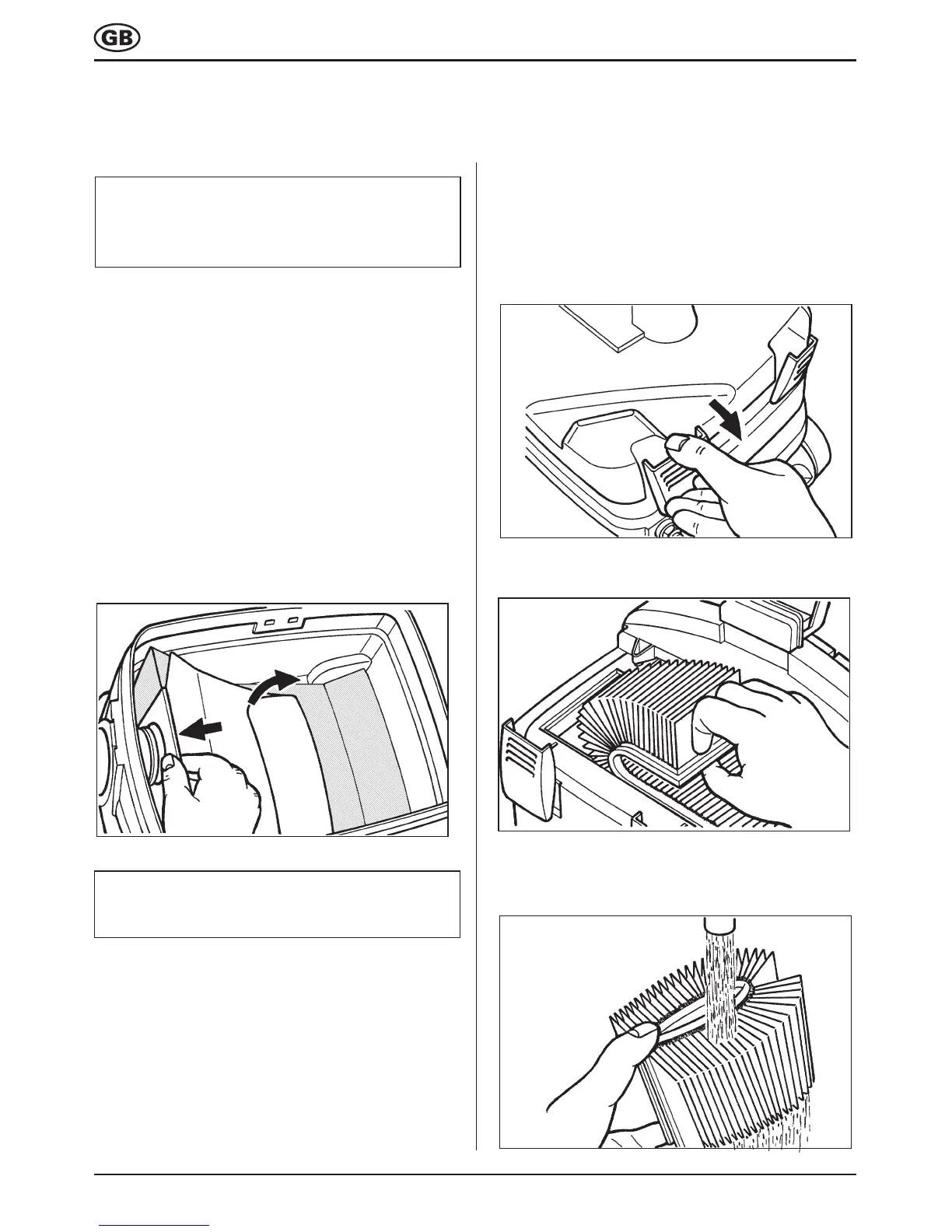 GB