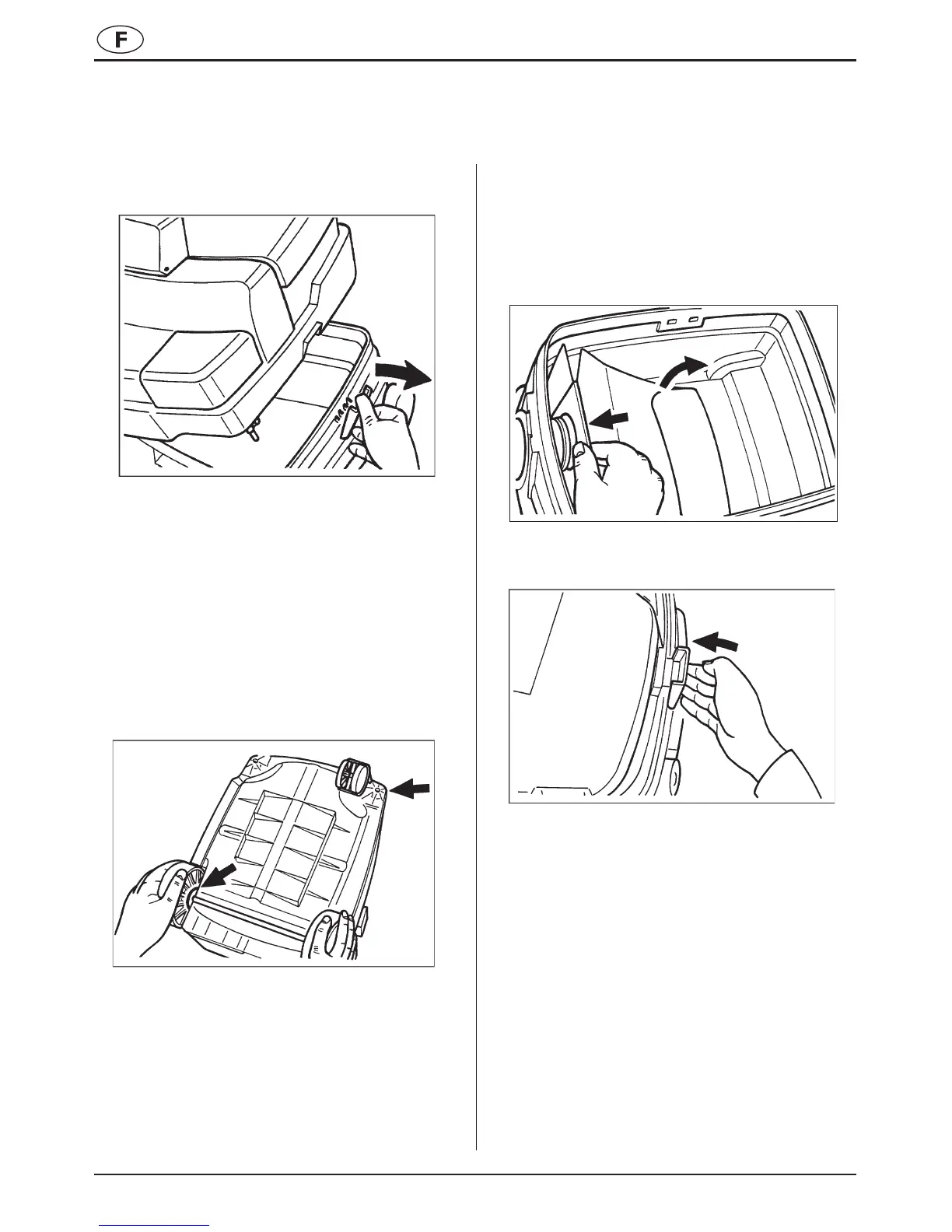 F