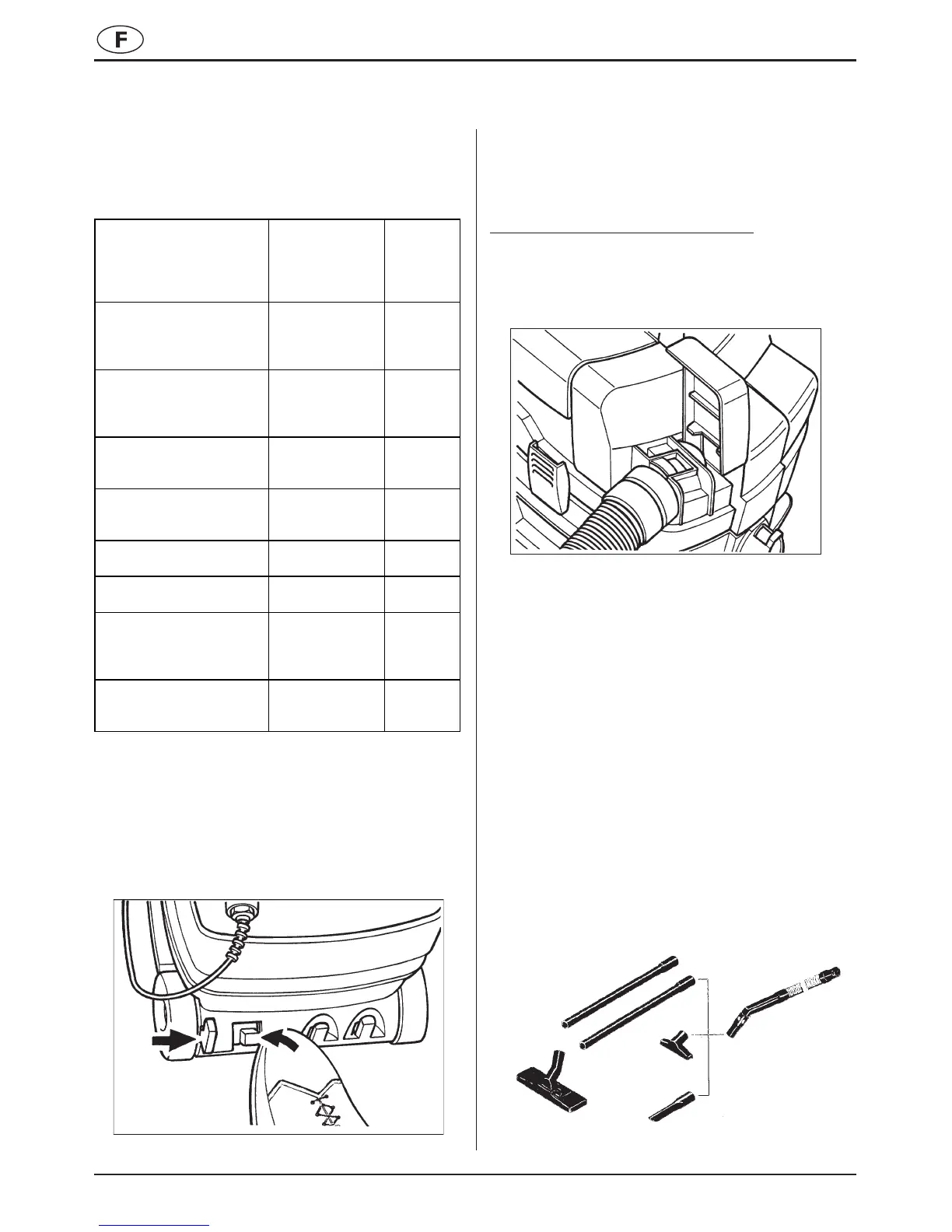 F