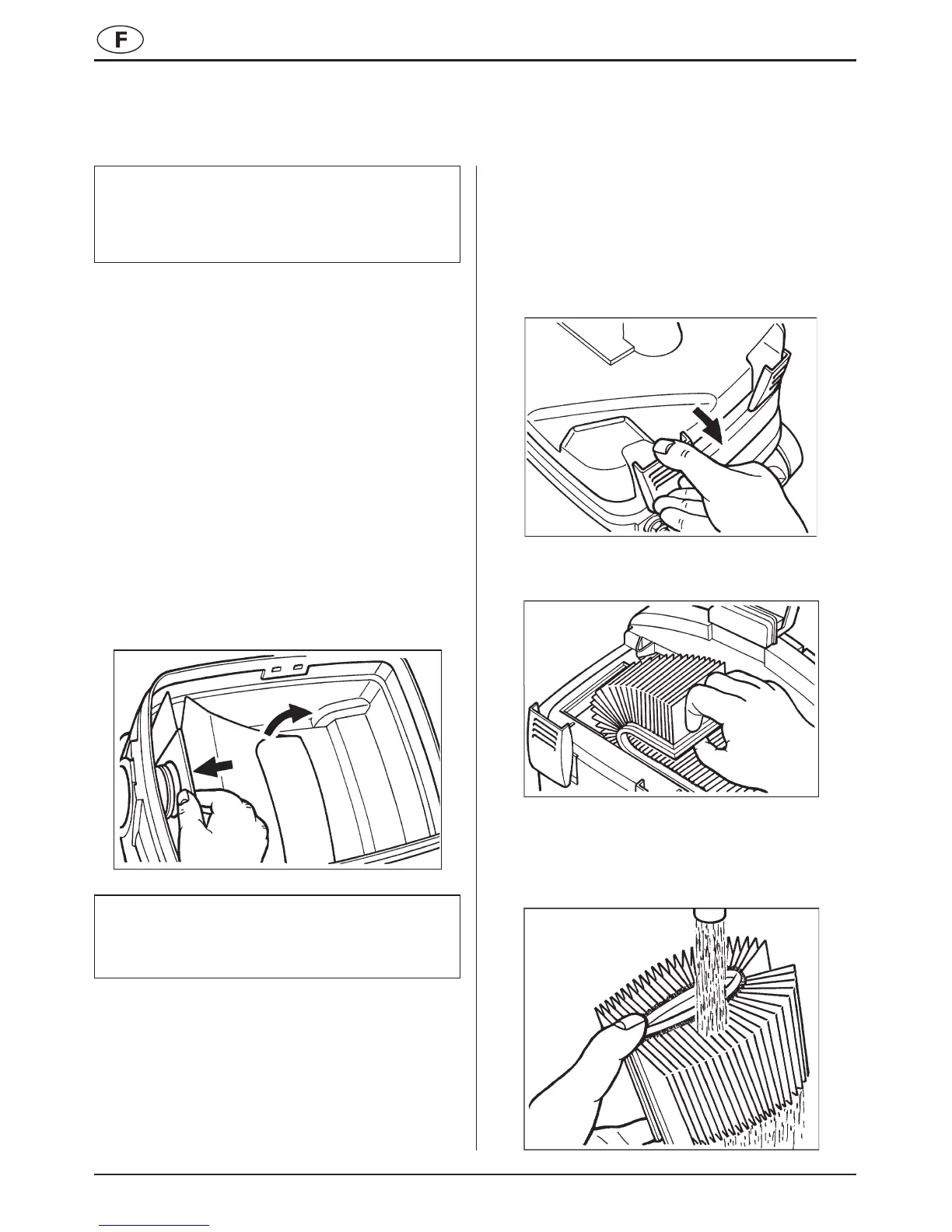 F