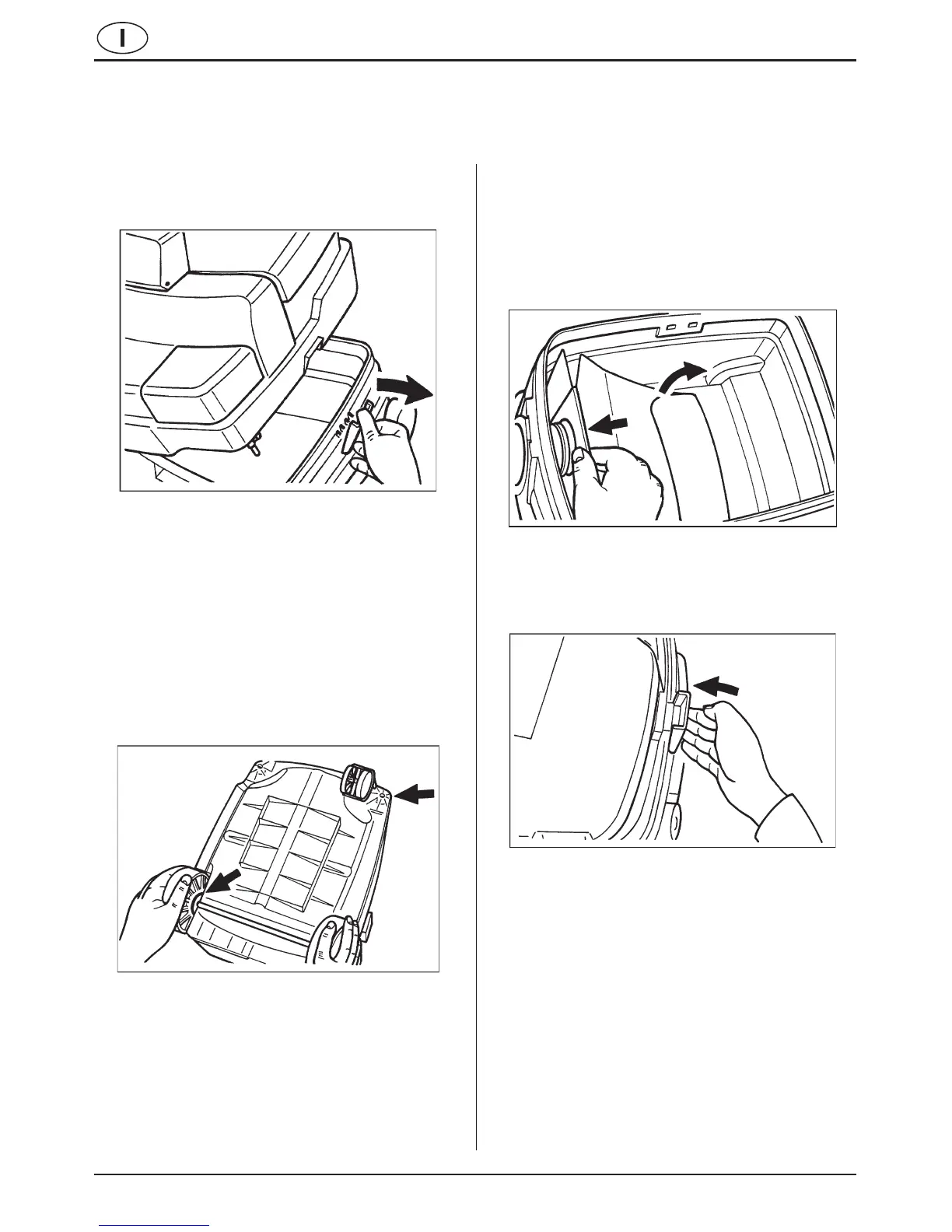 I