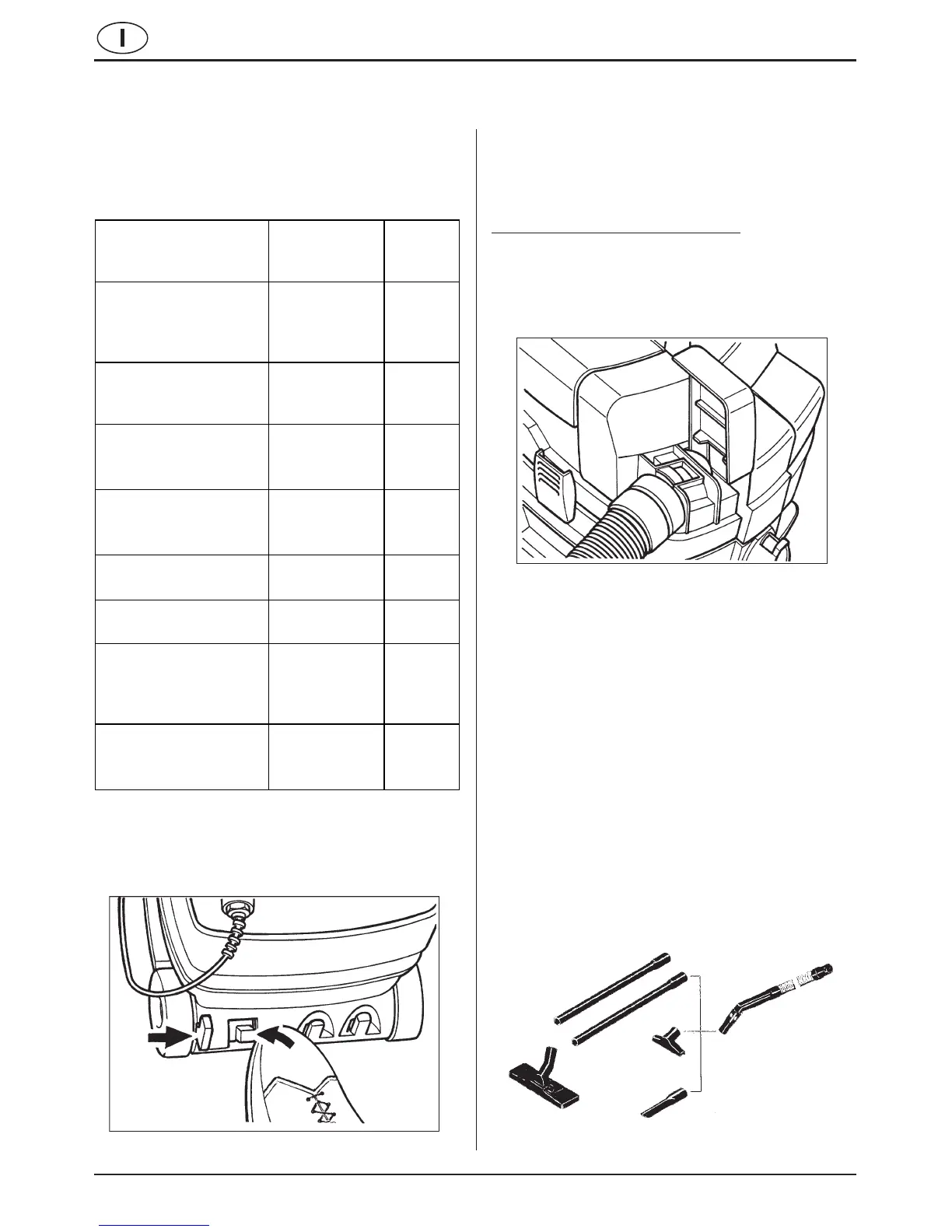 I