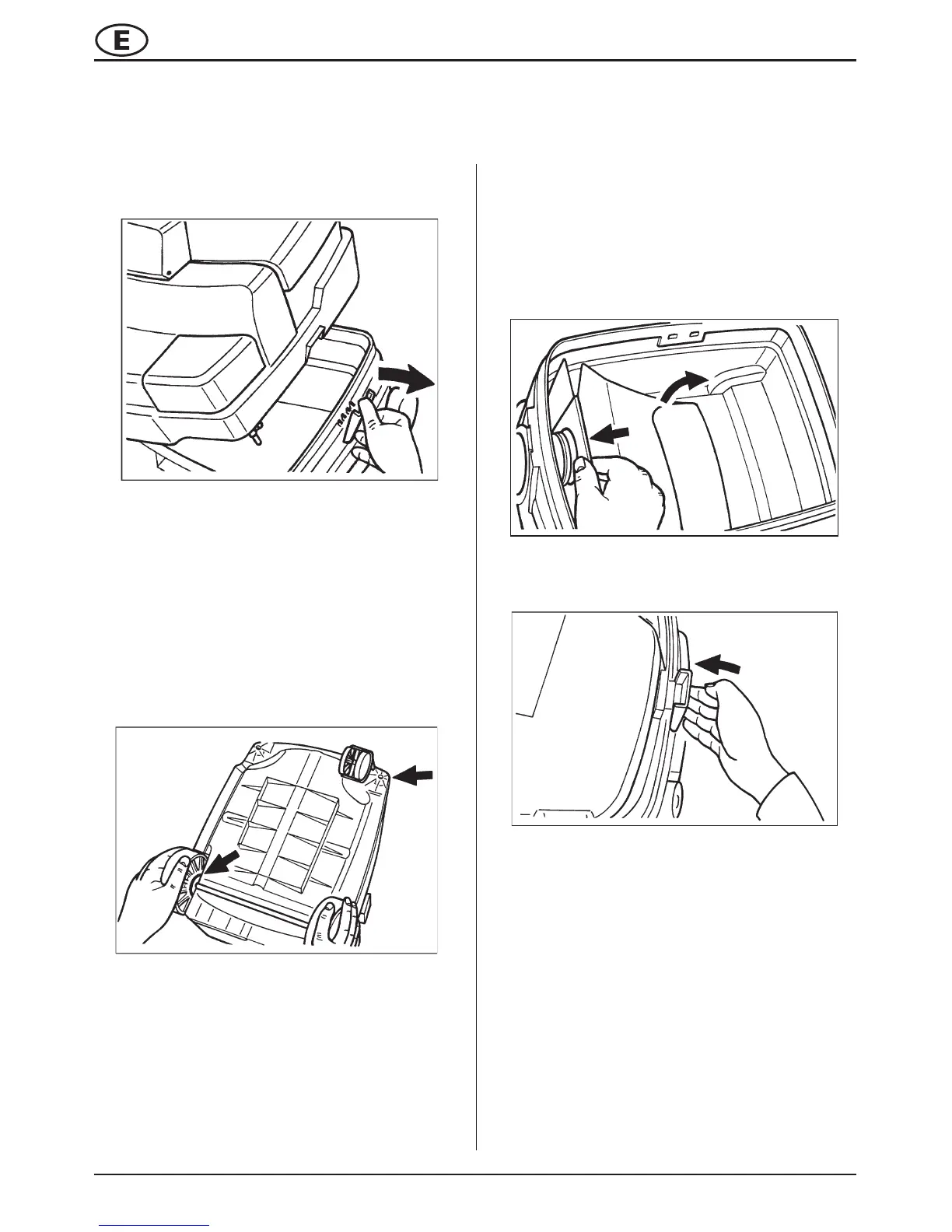 E