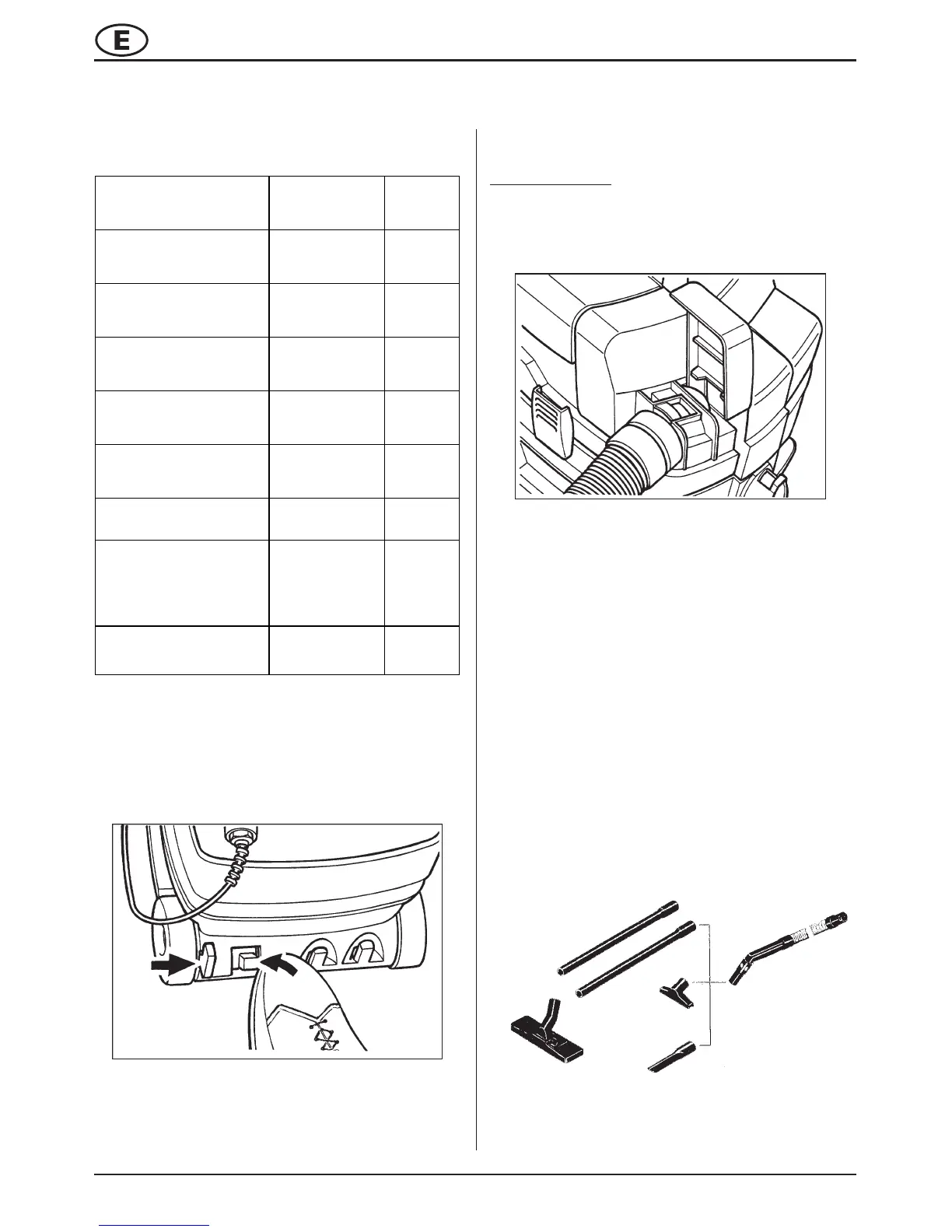 E