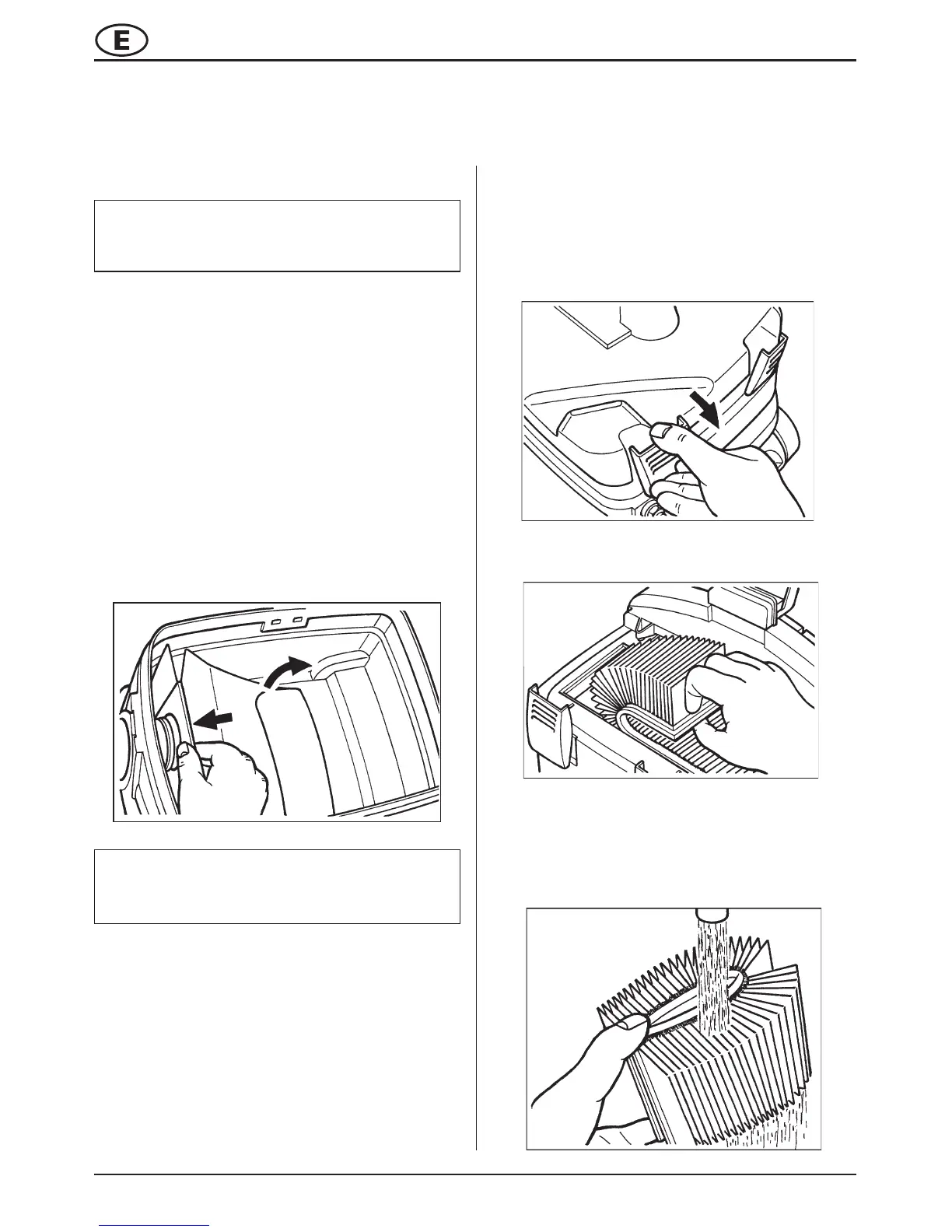 E