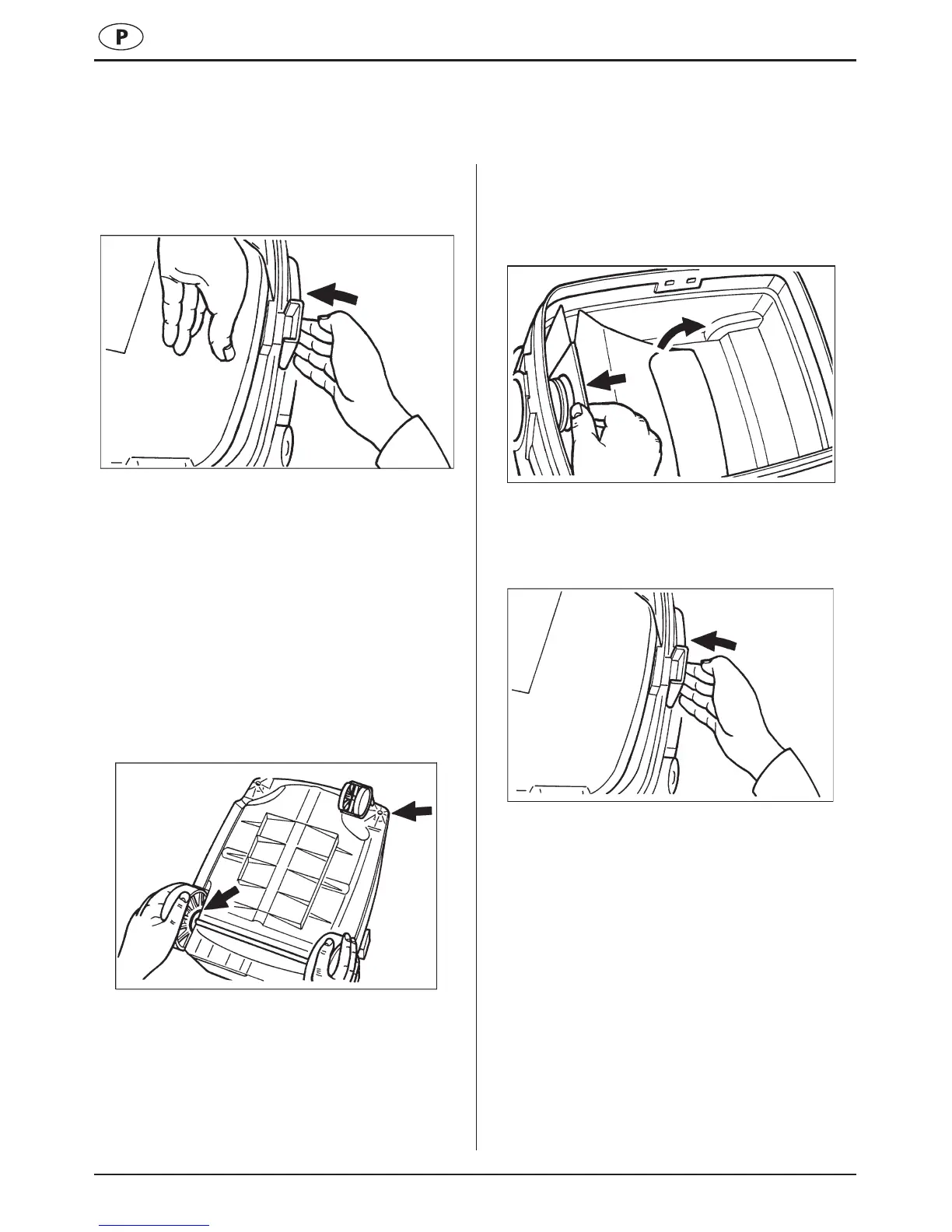 P