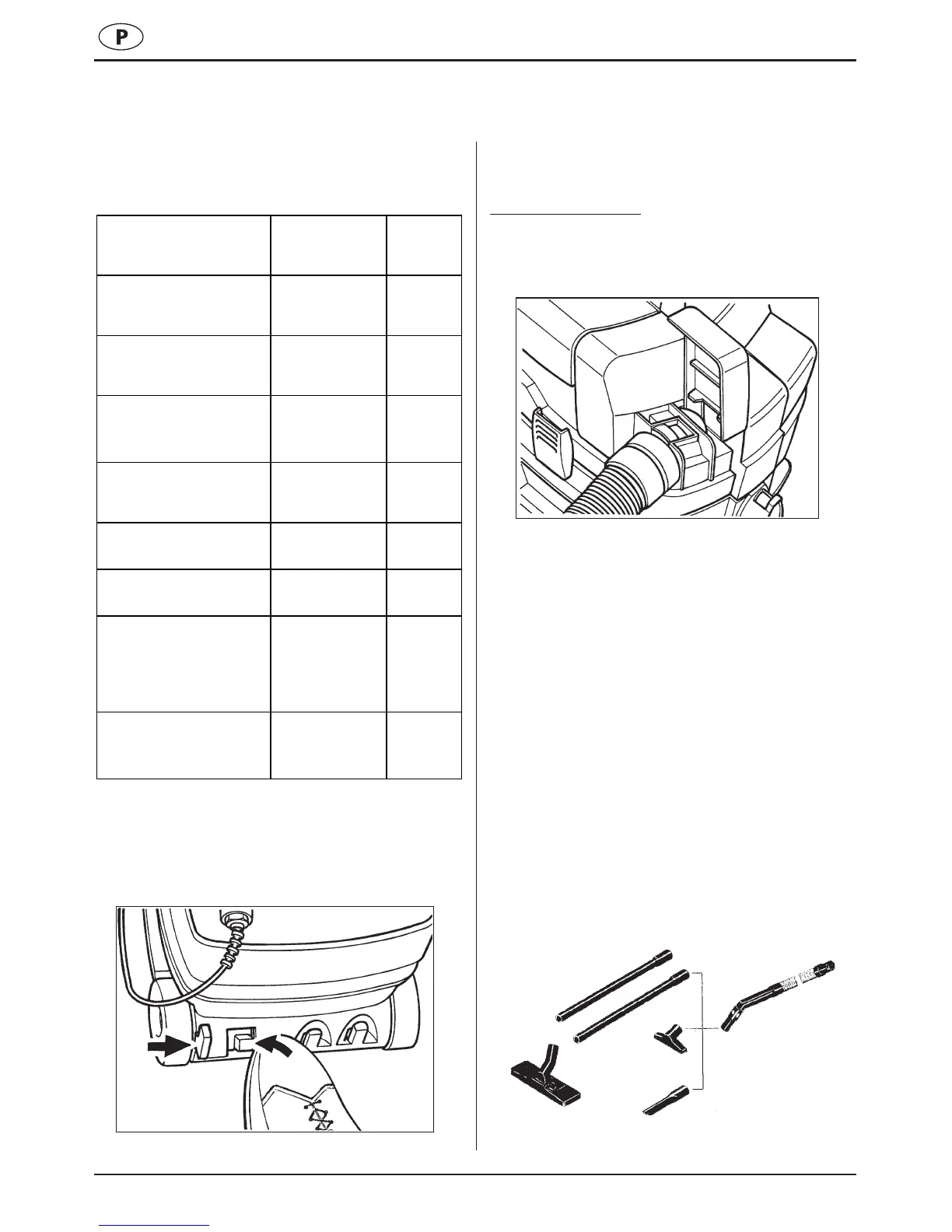 P