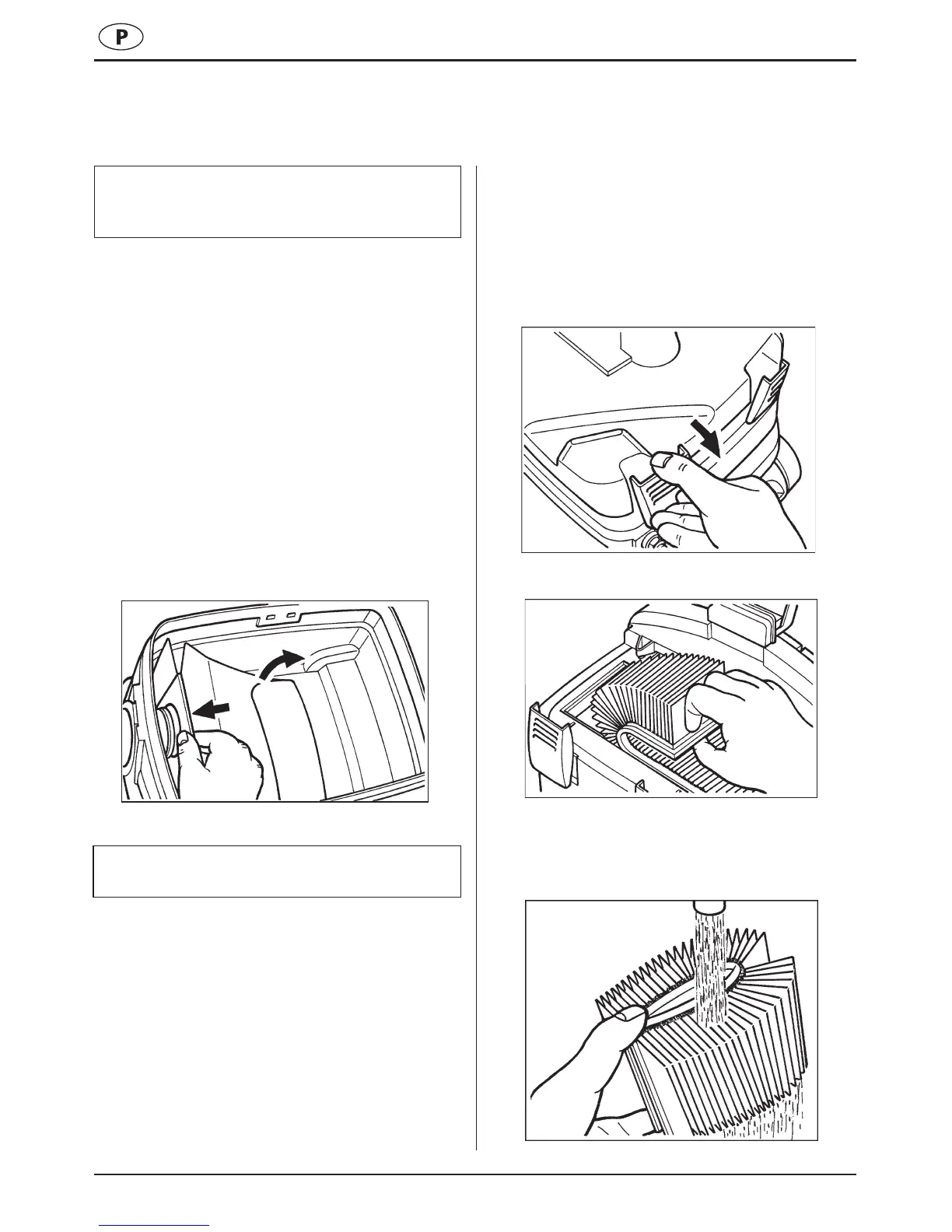 P