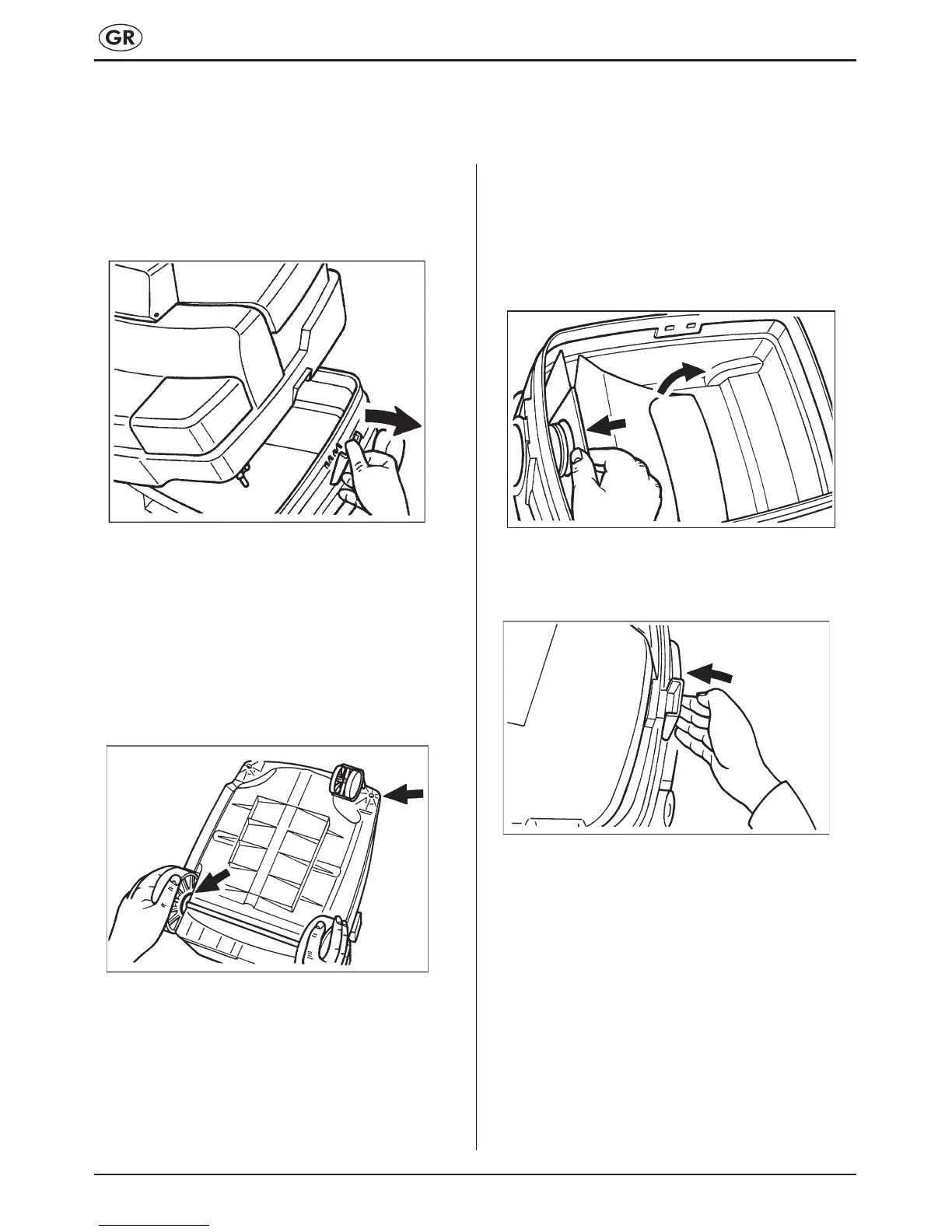 GR