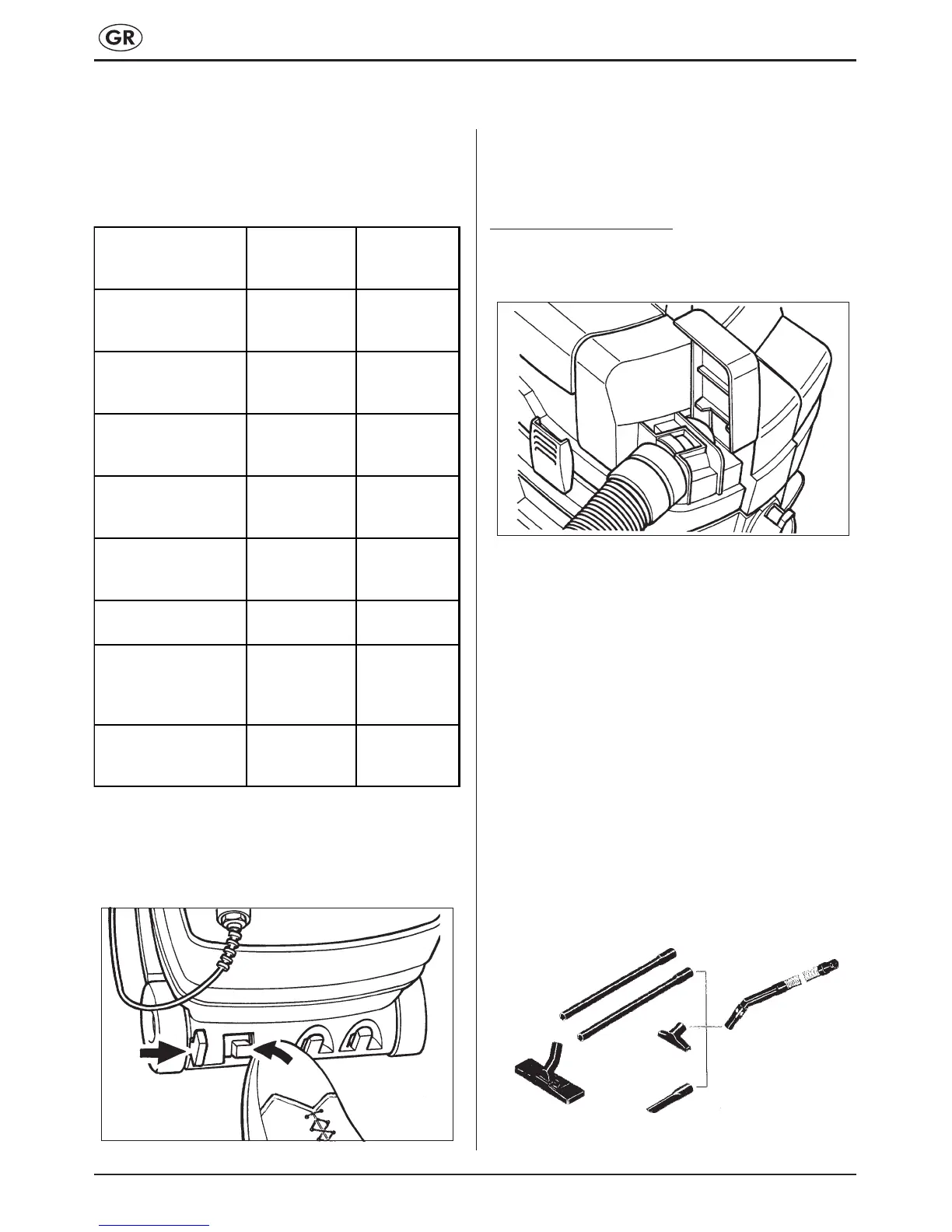 GR