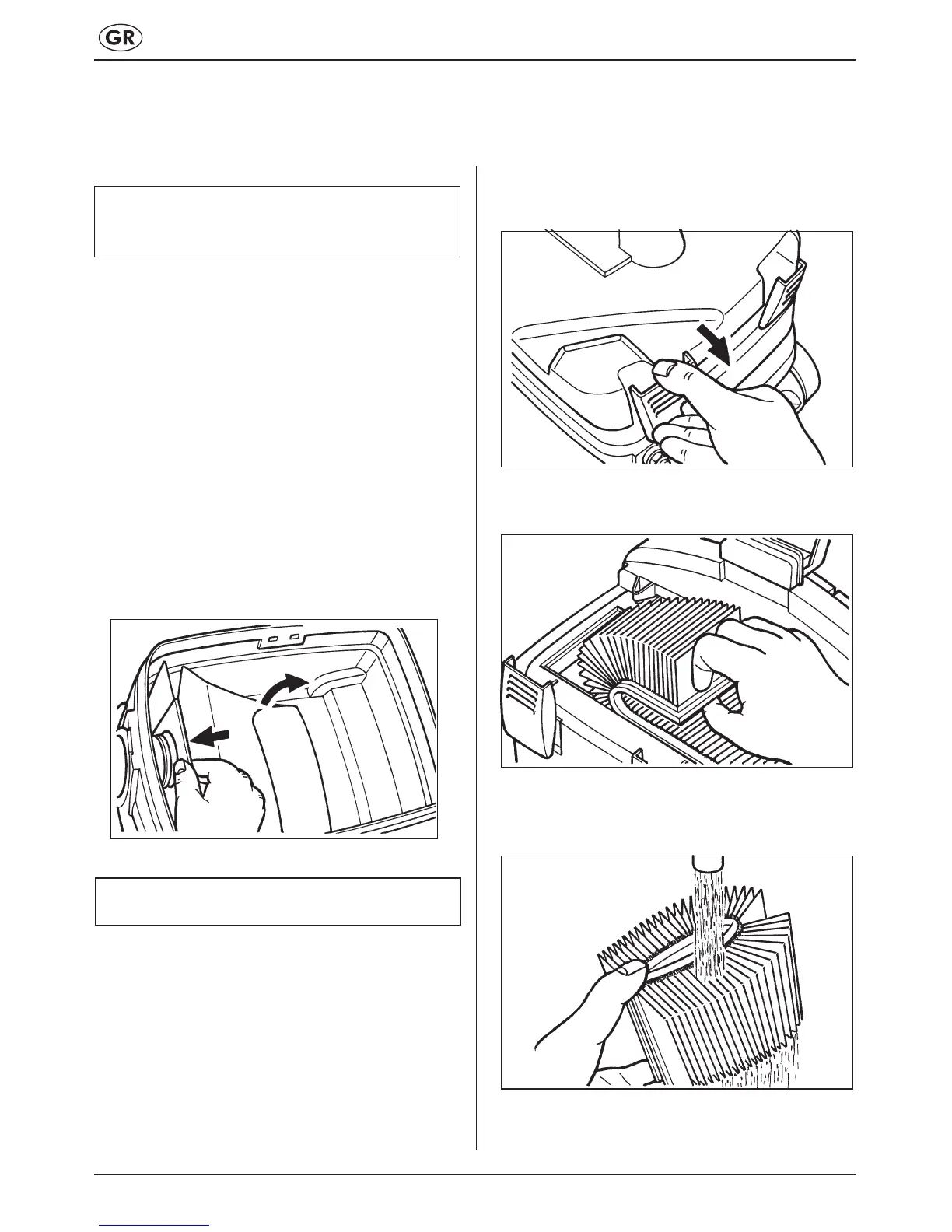 GR