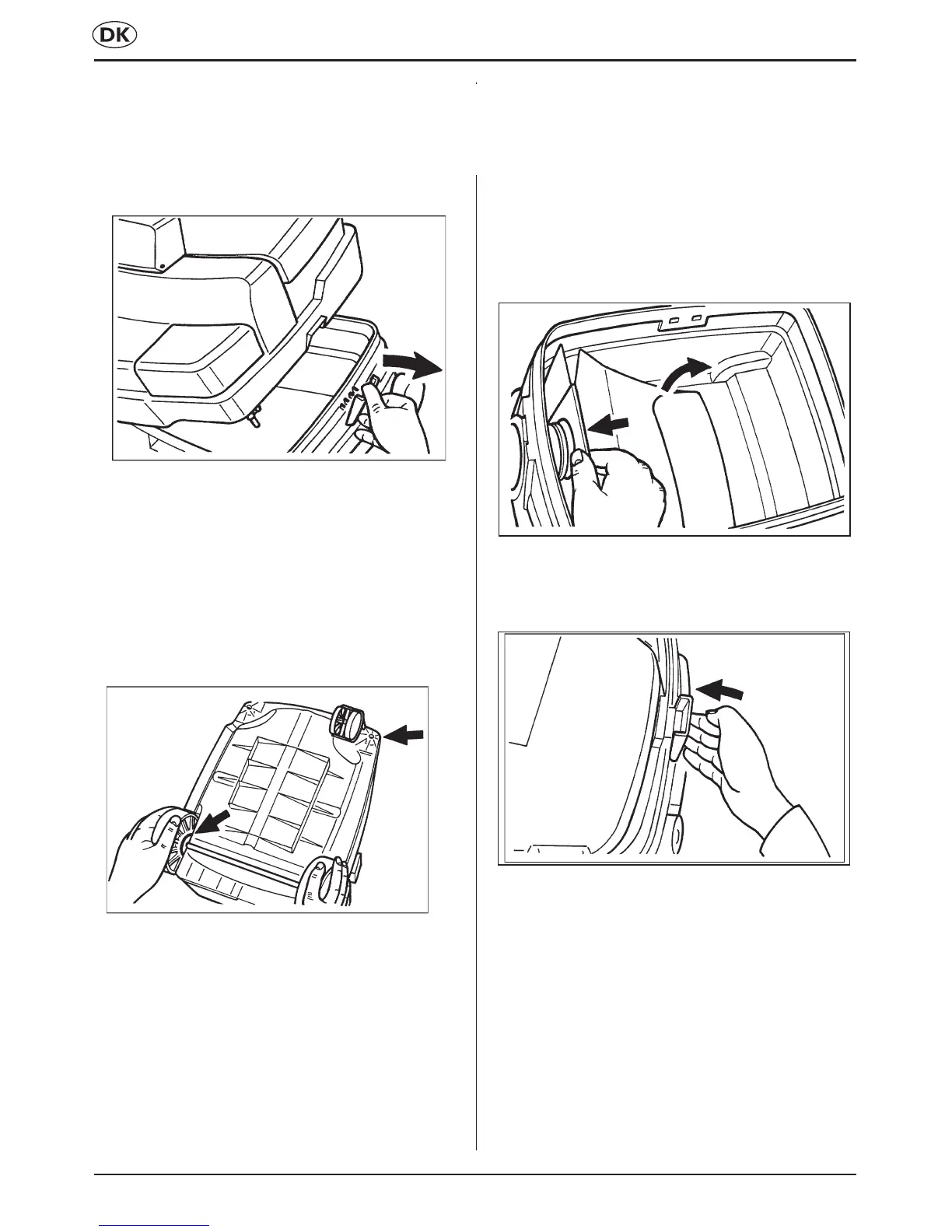 DK