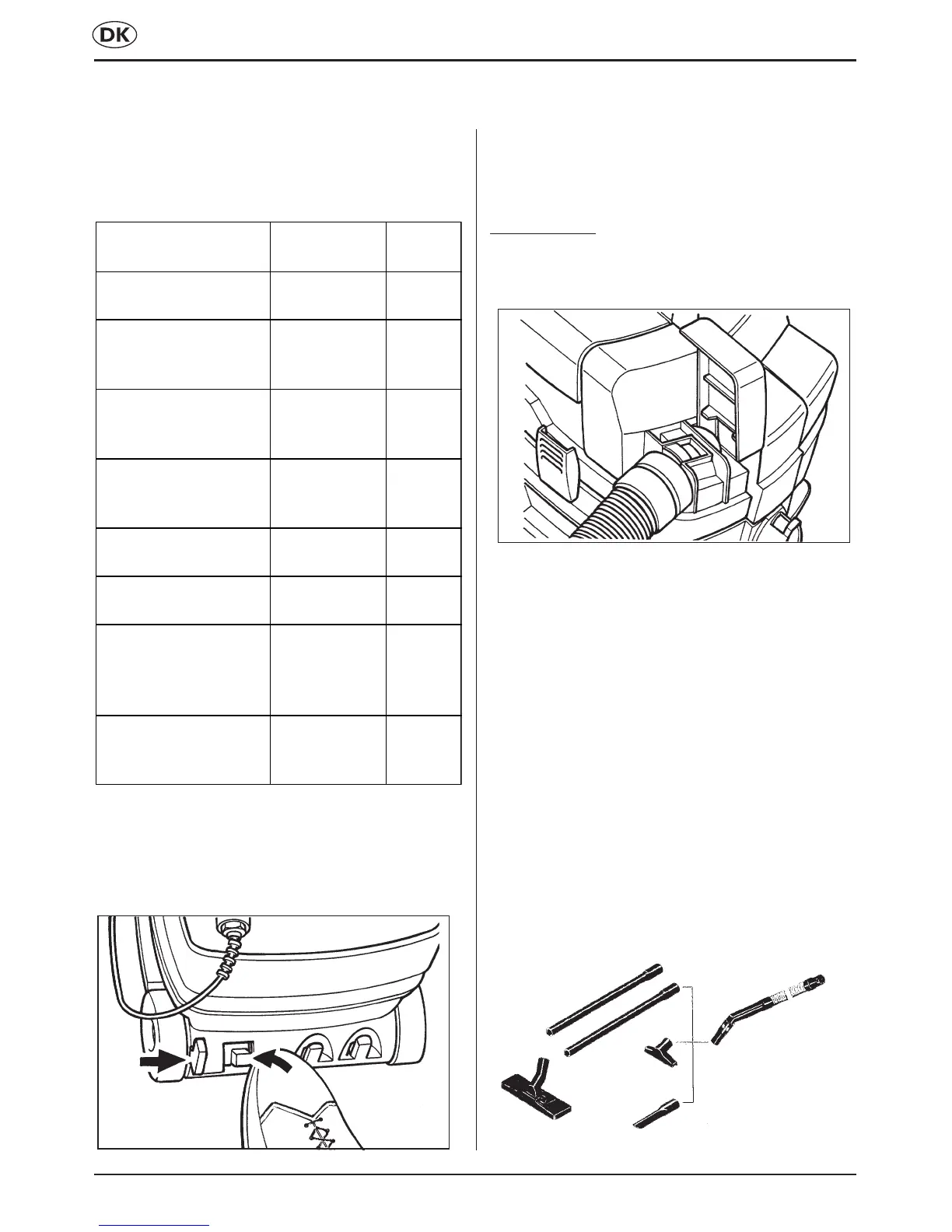 DK