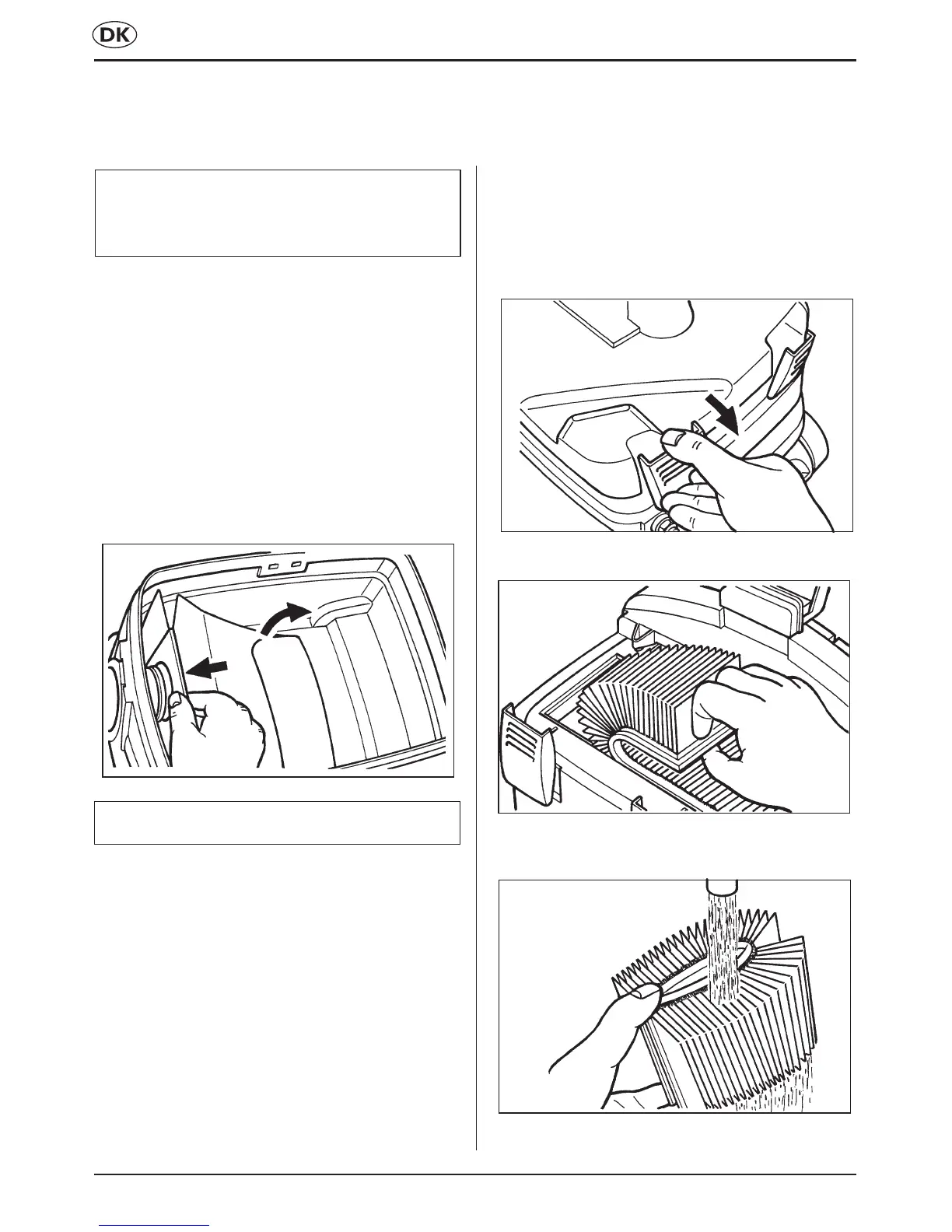 DK