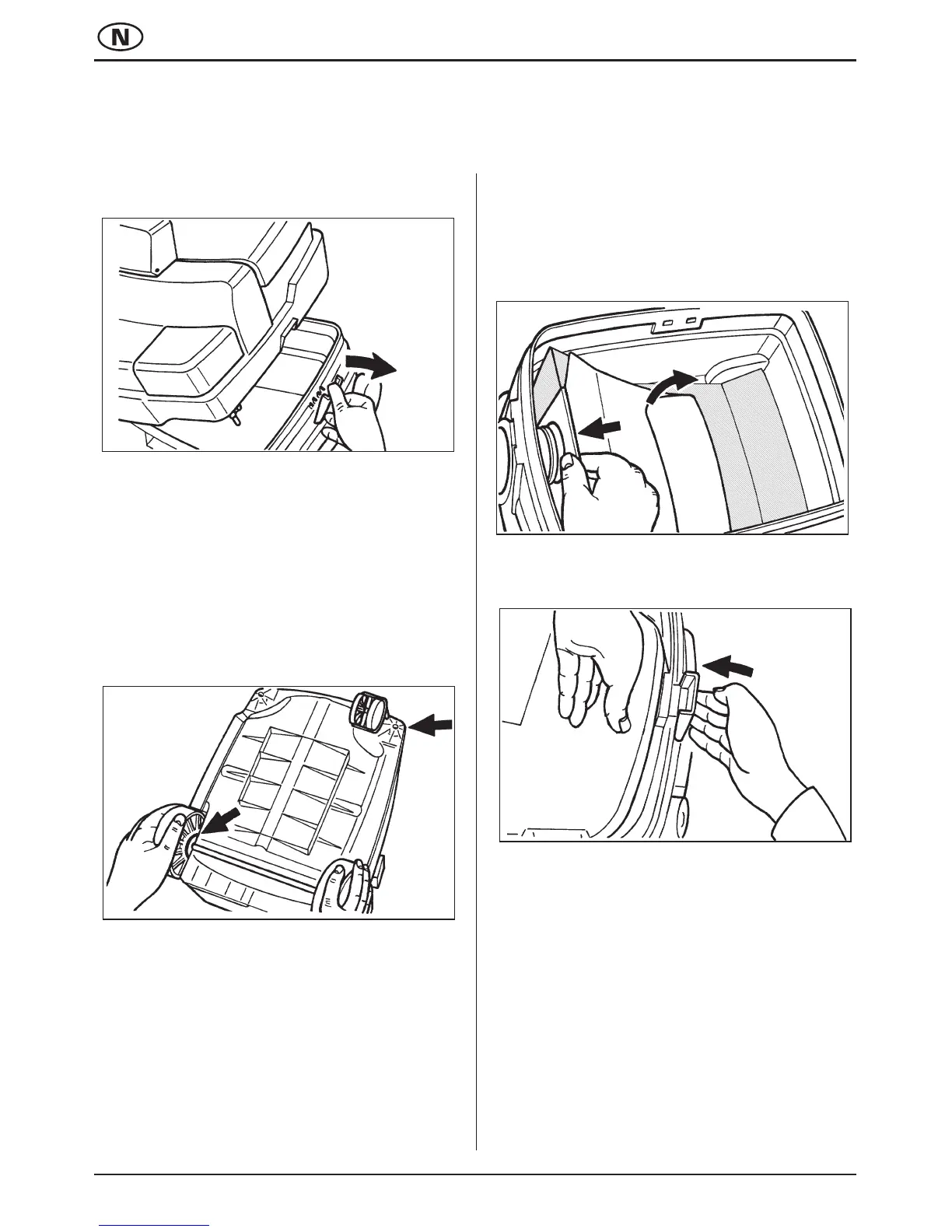 N