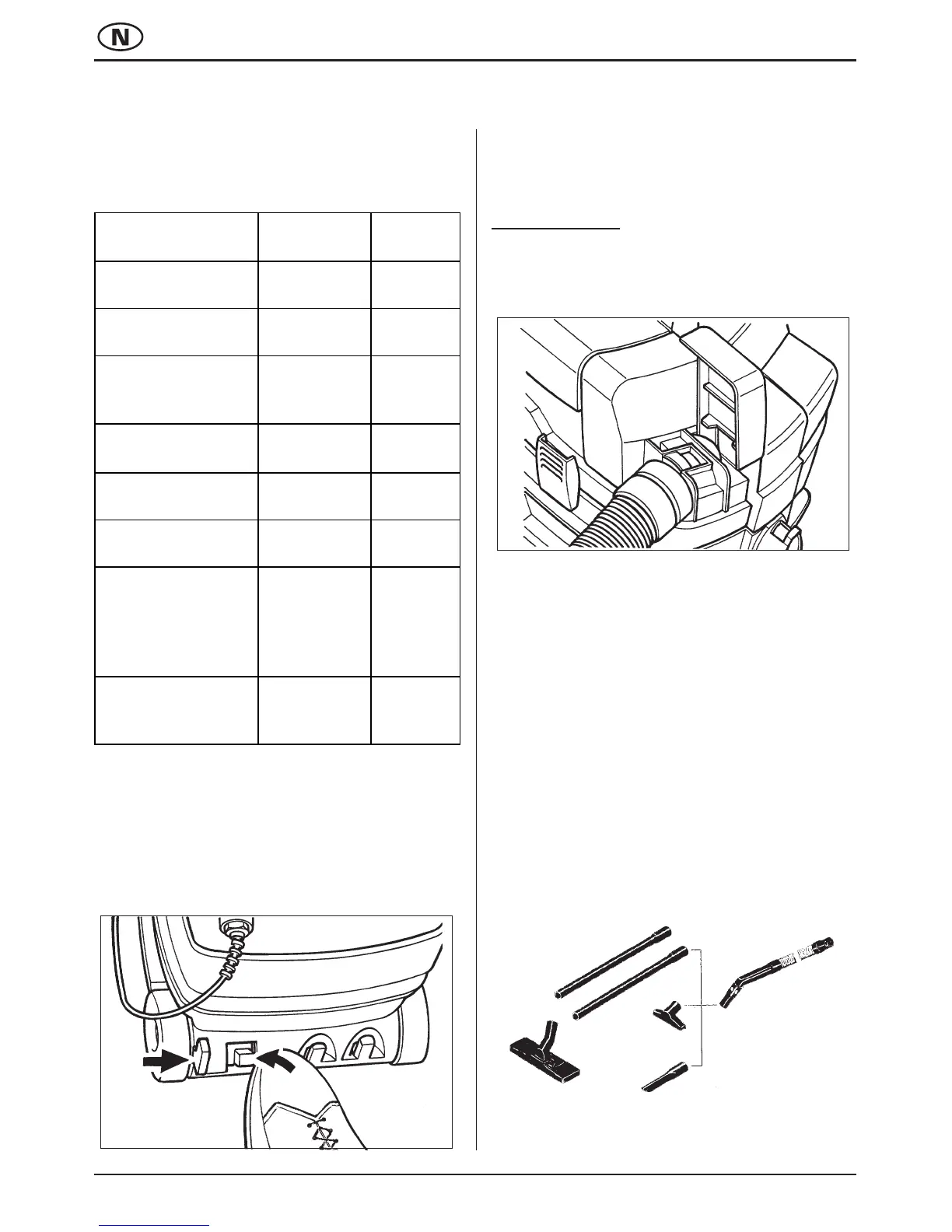 N