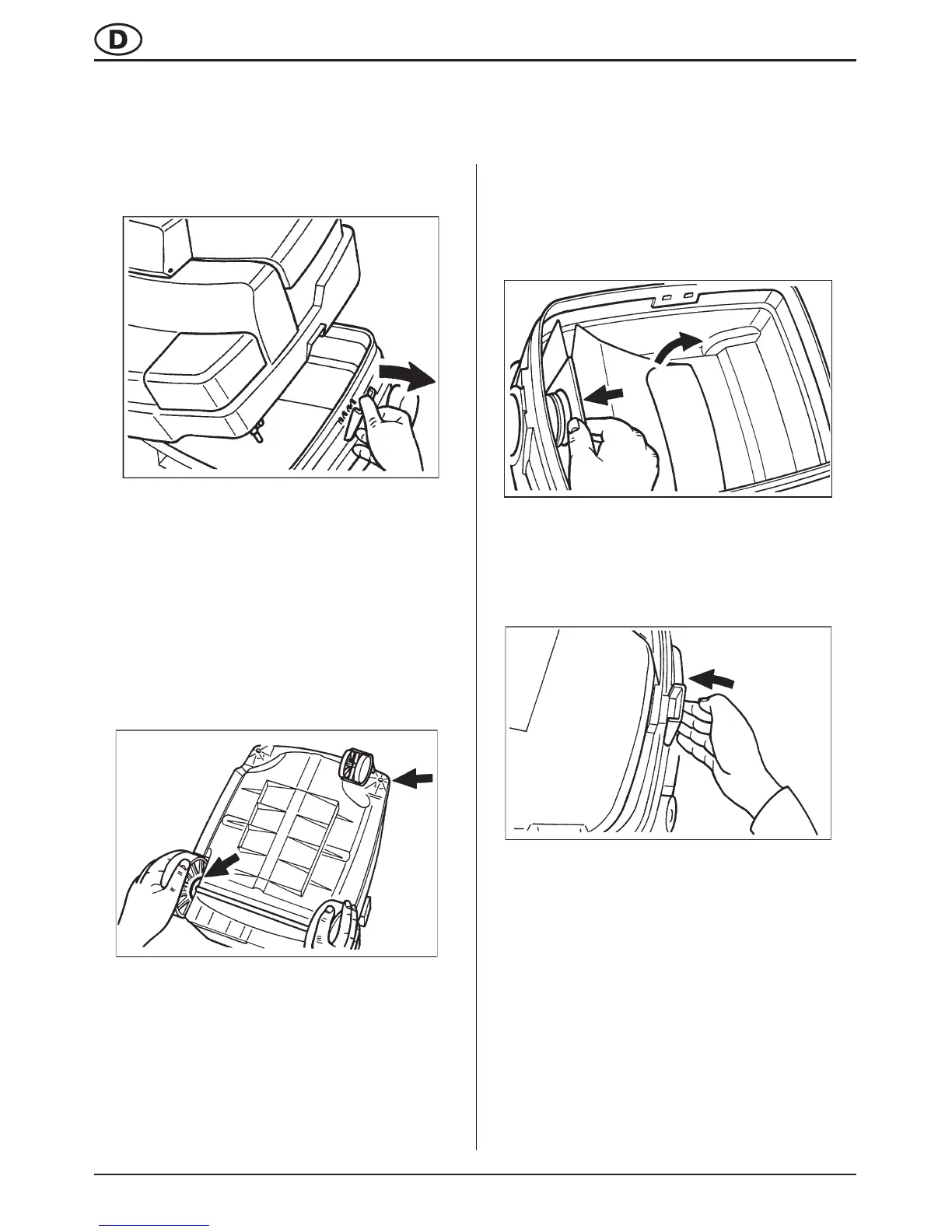 D