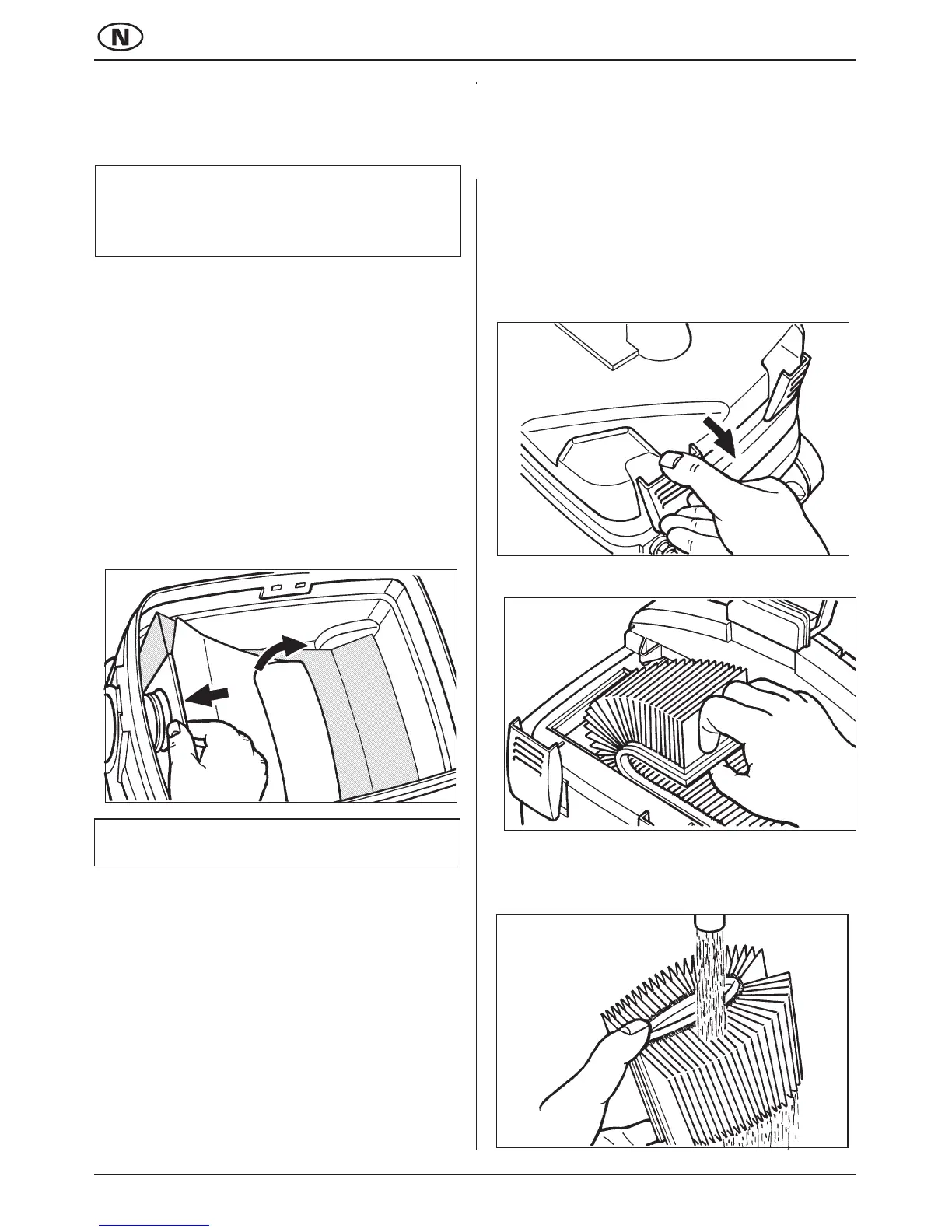 N