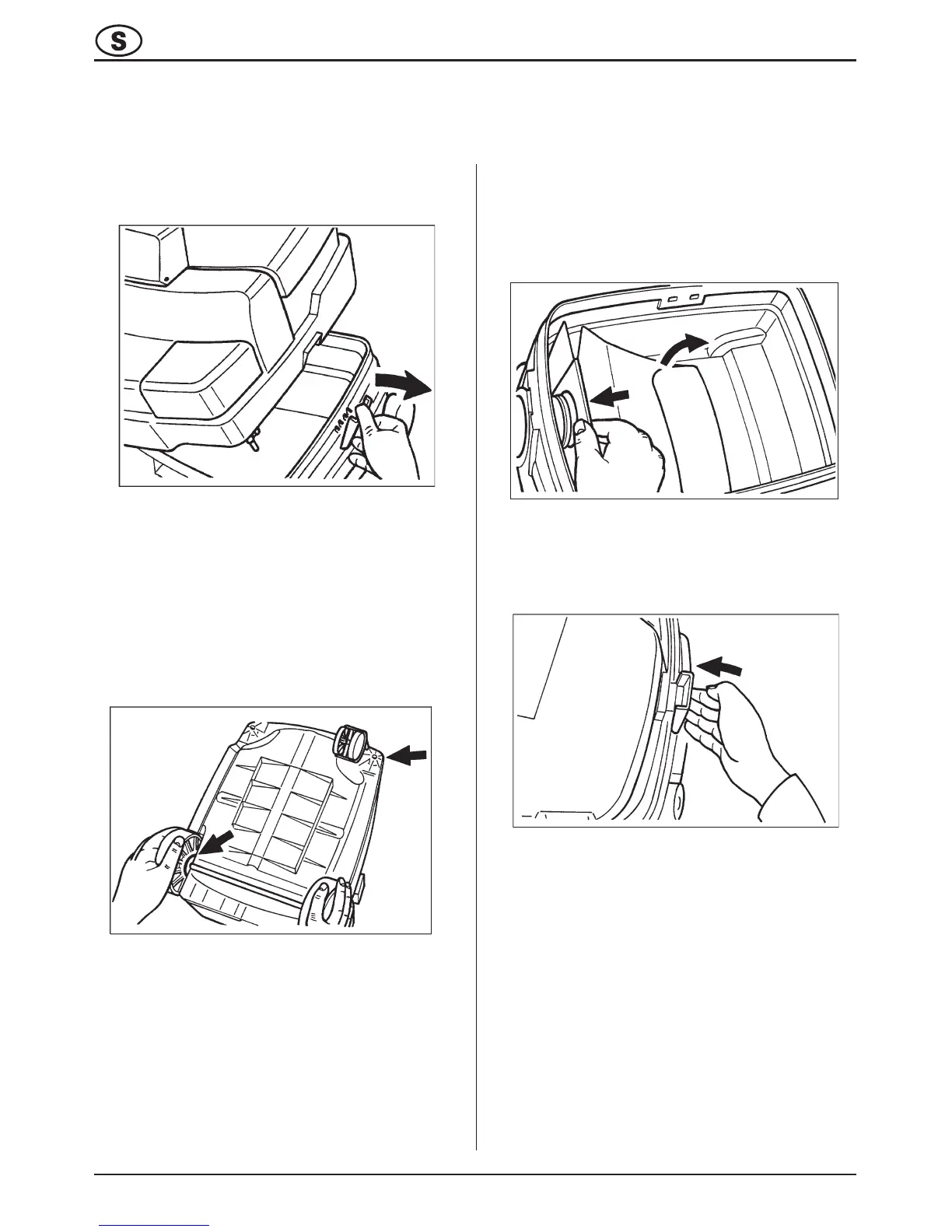 S