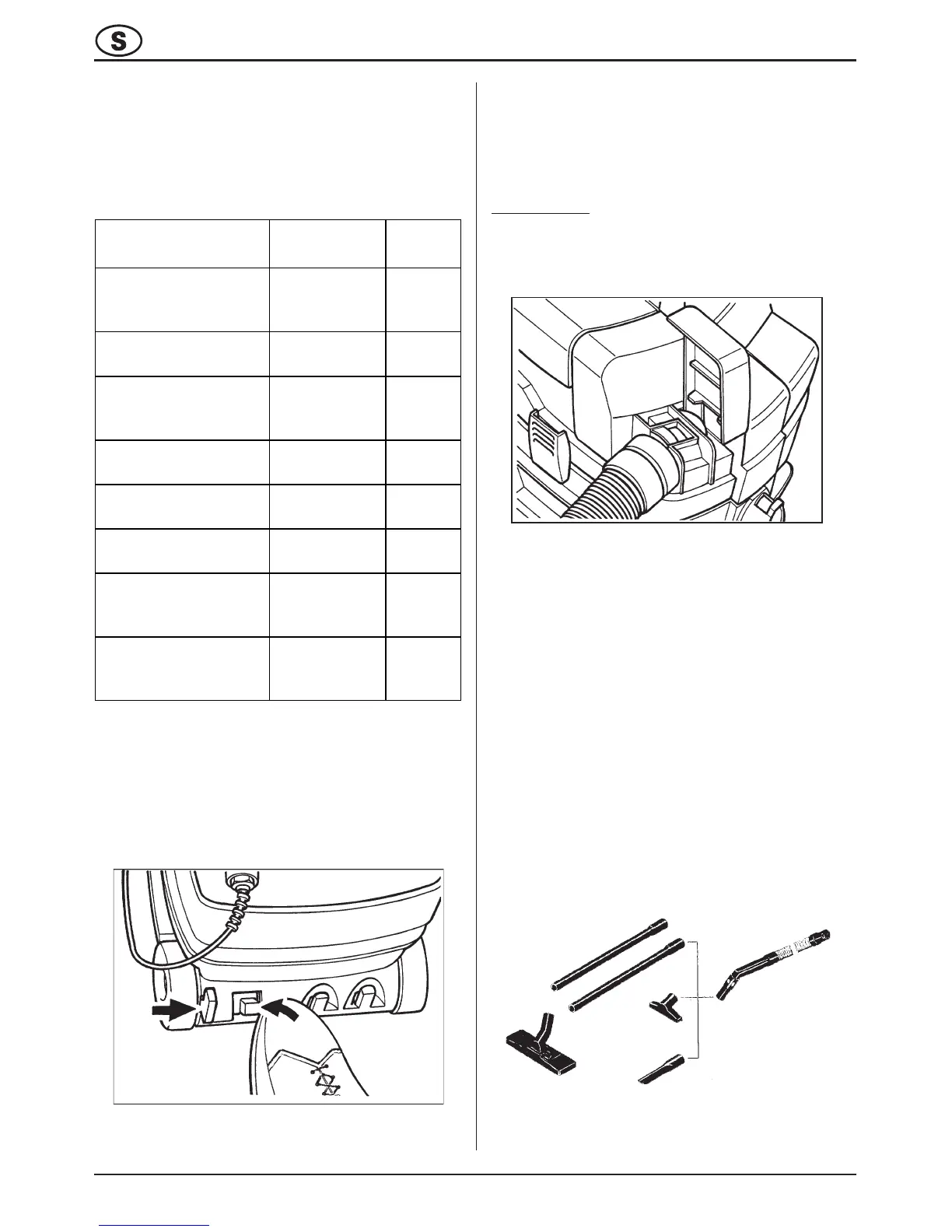 S