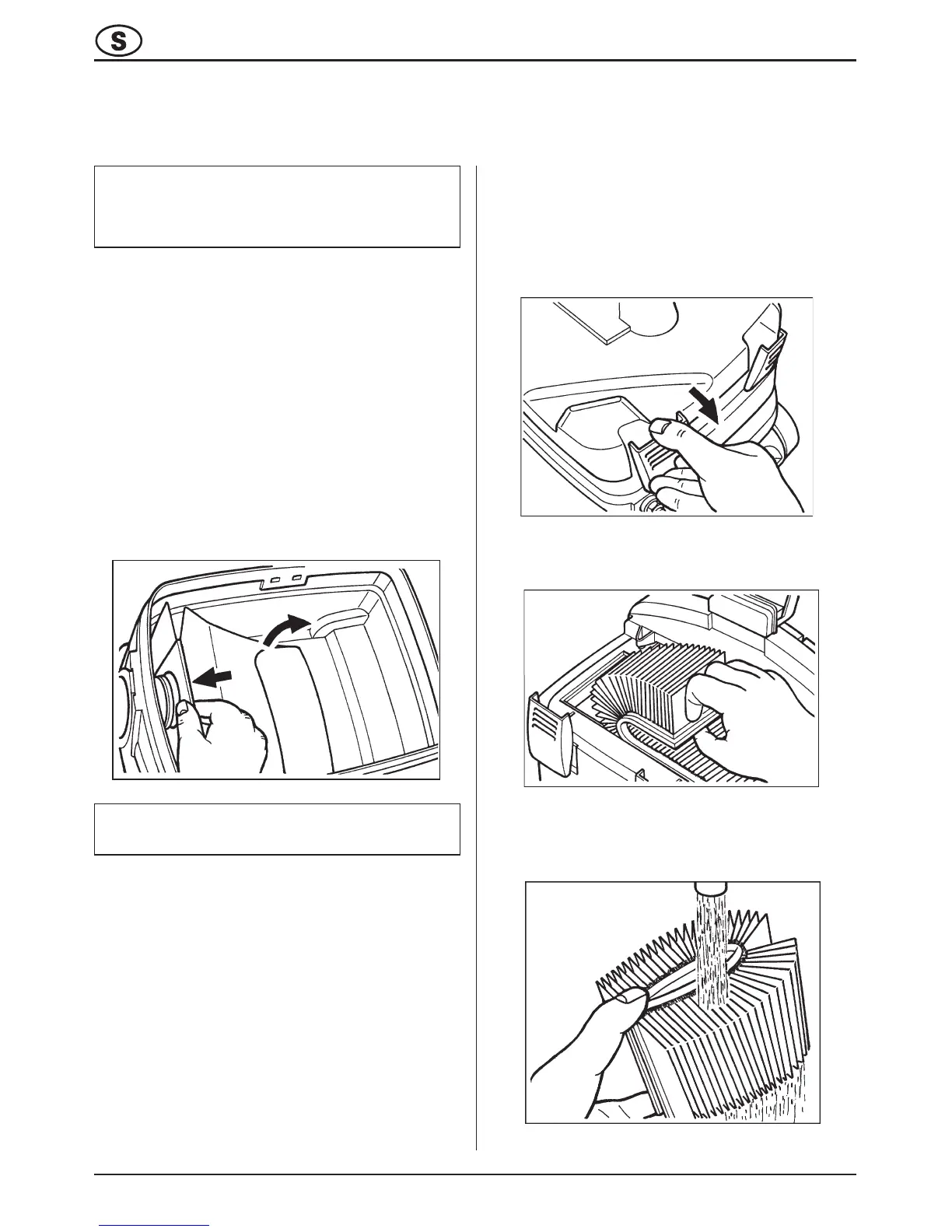 S