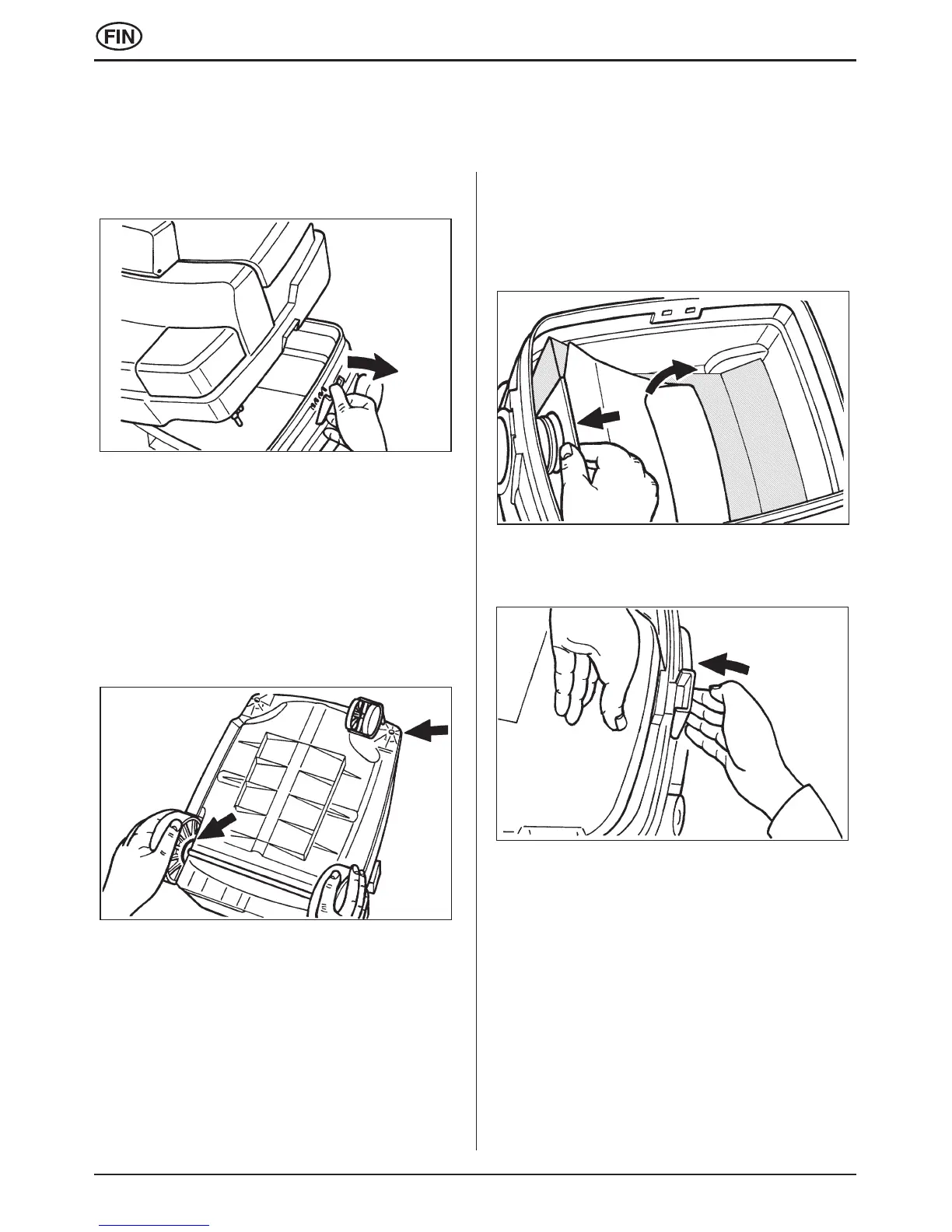 FIN