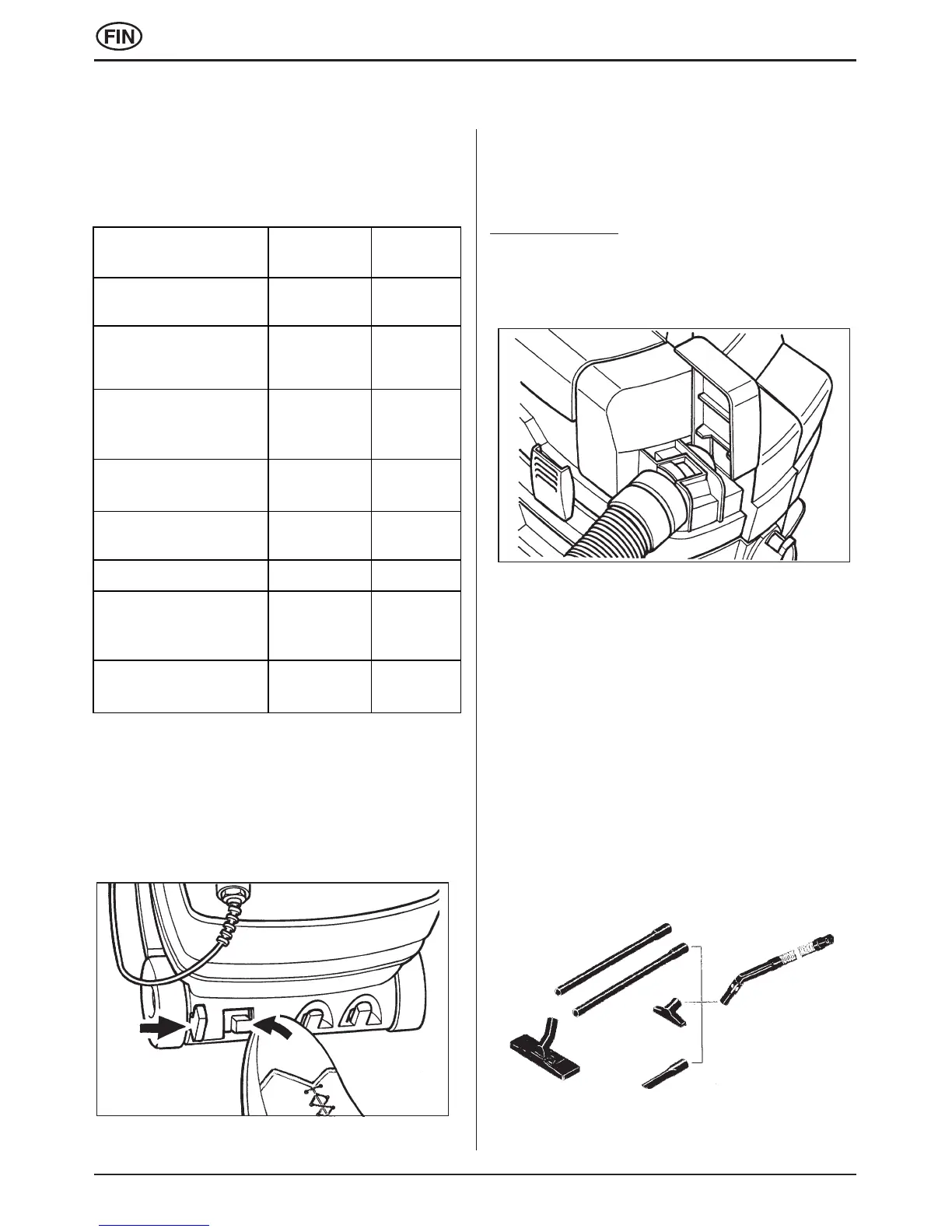 FIN