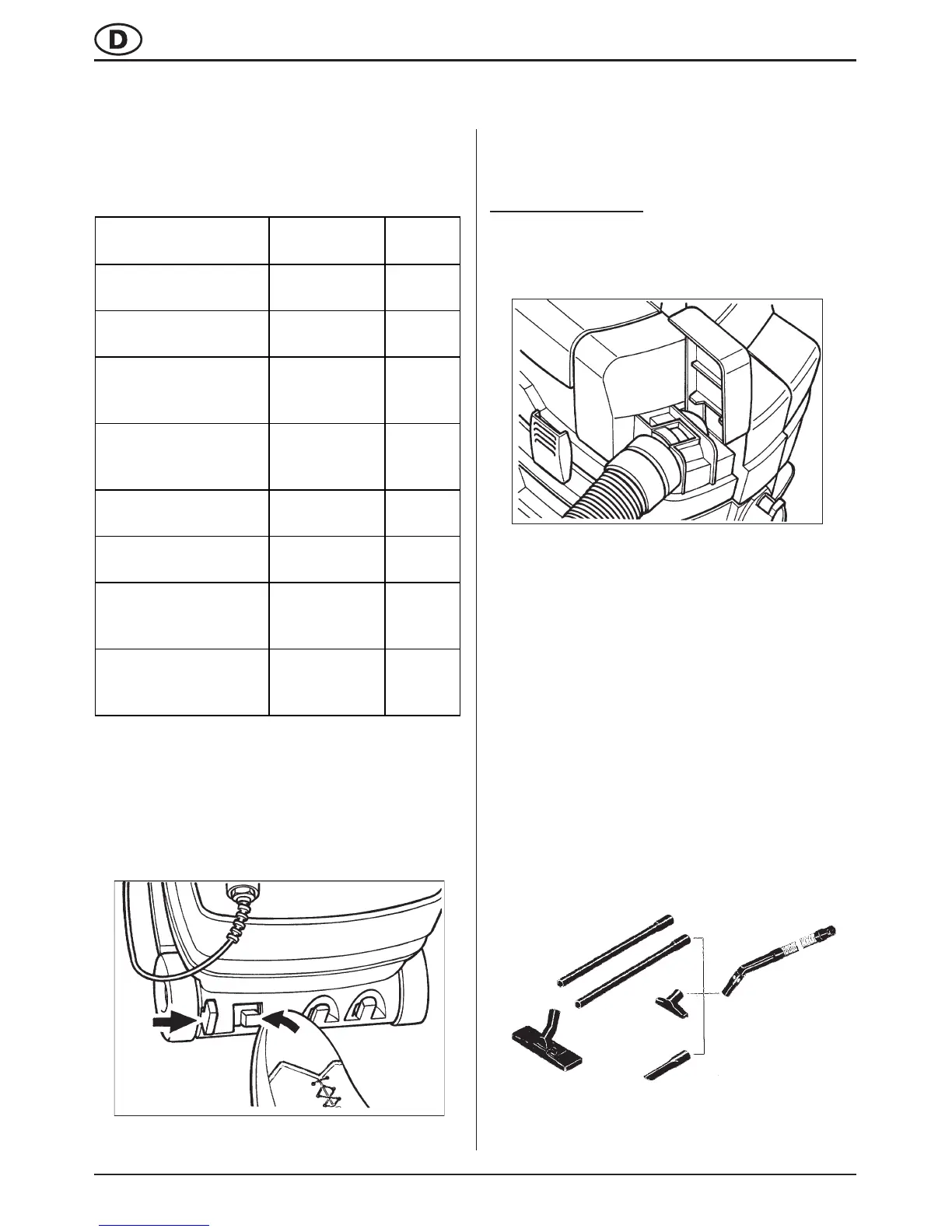 D