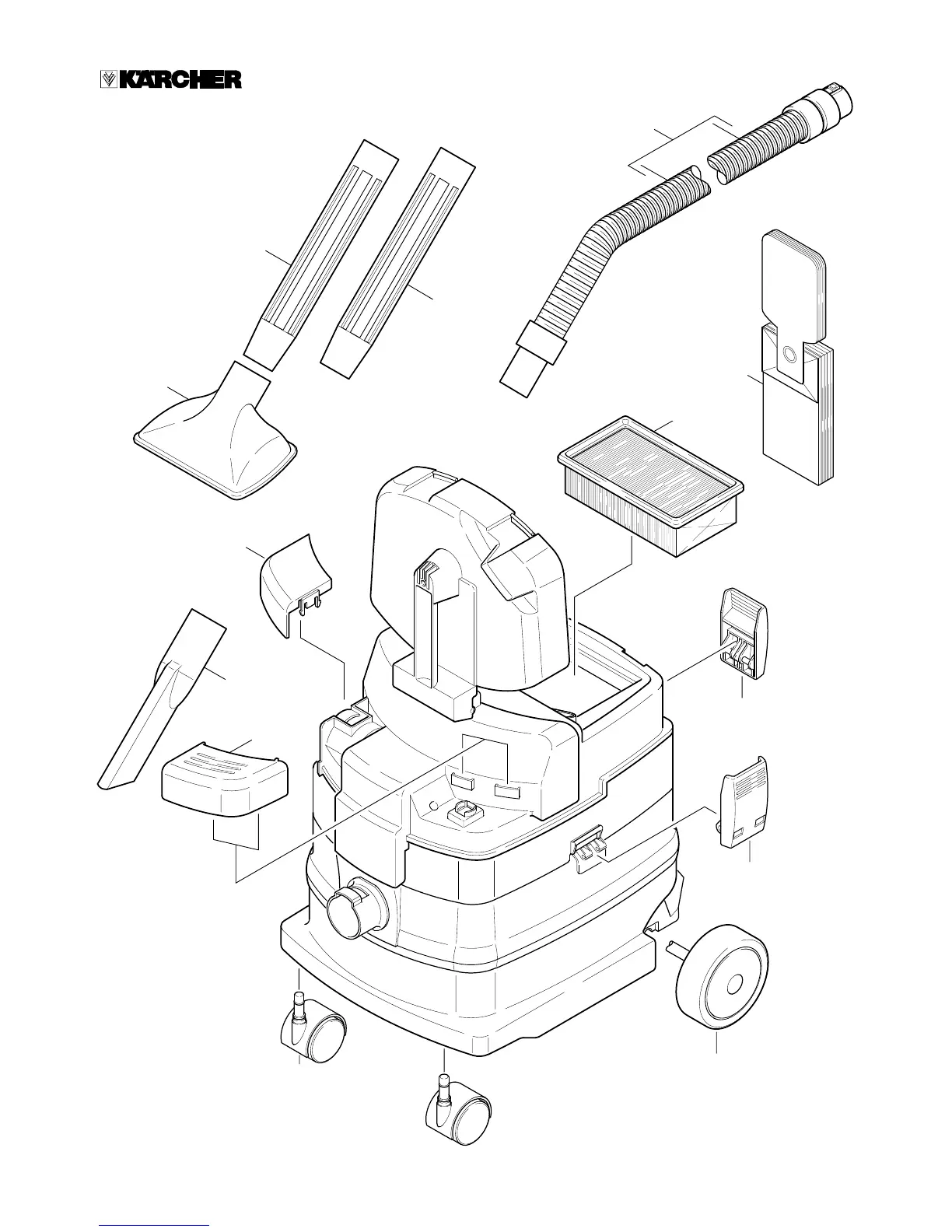 KÄRCHER