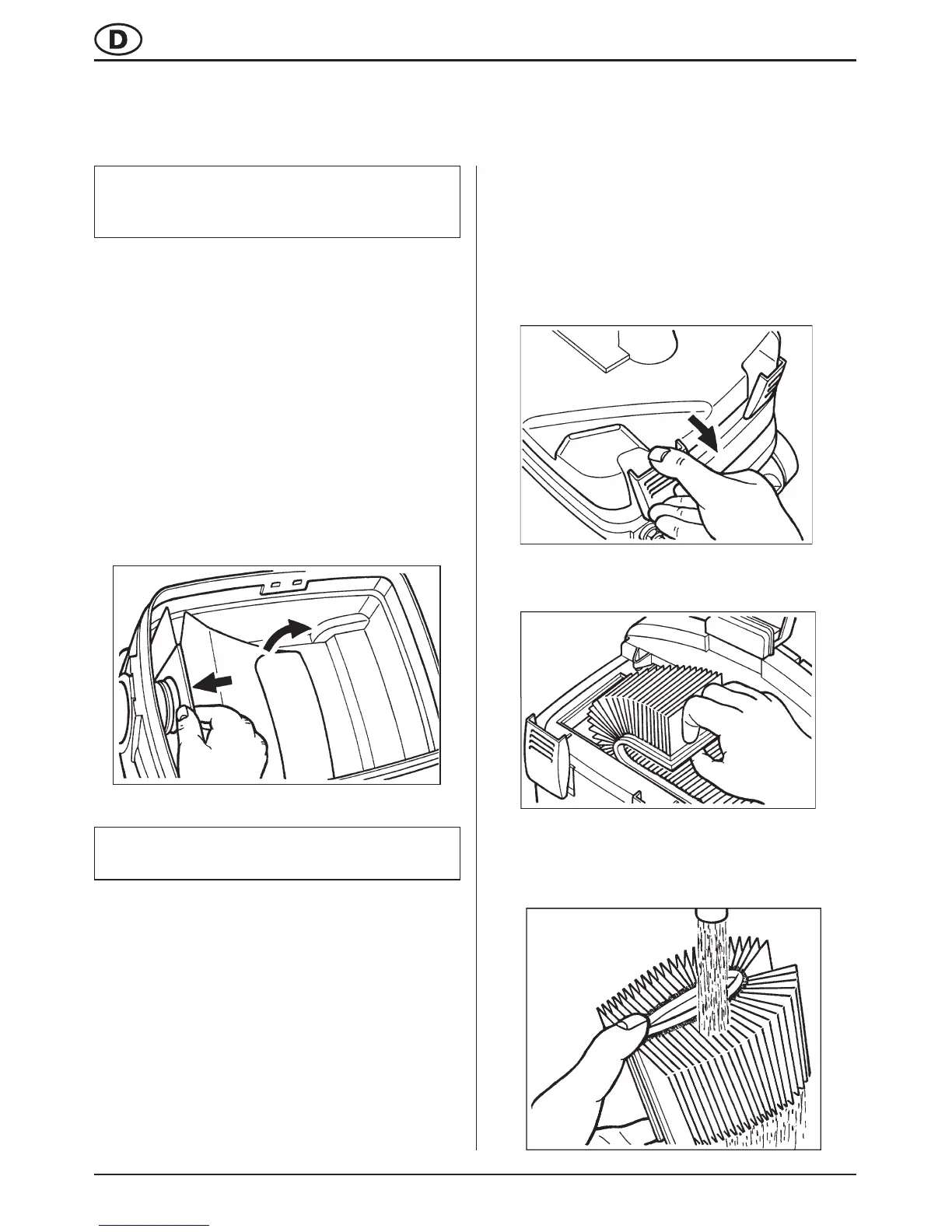 D