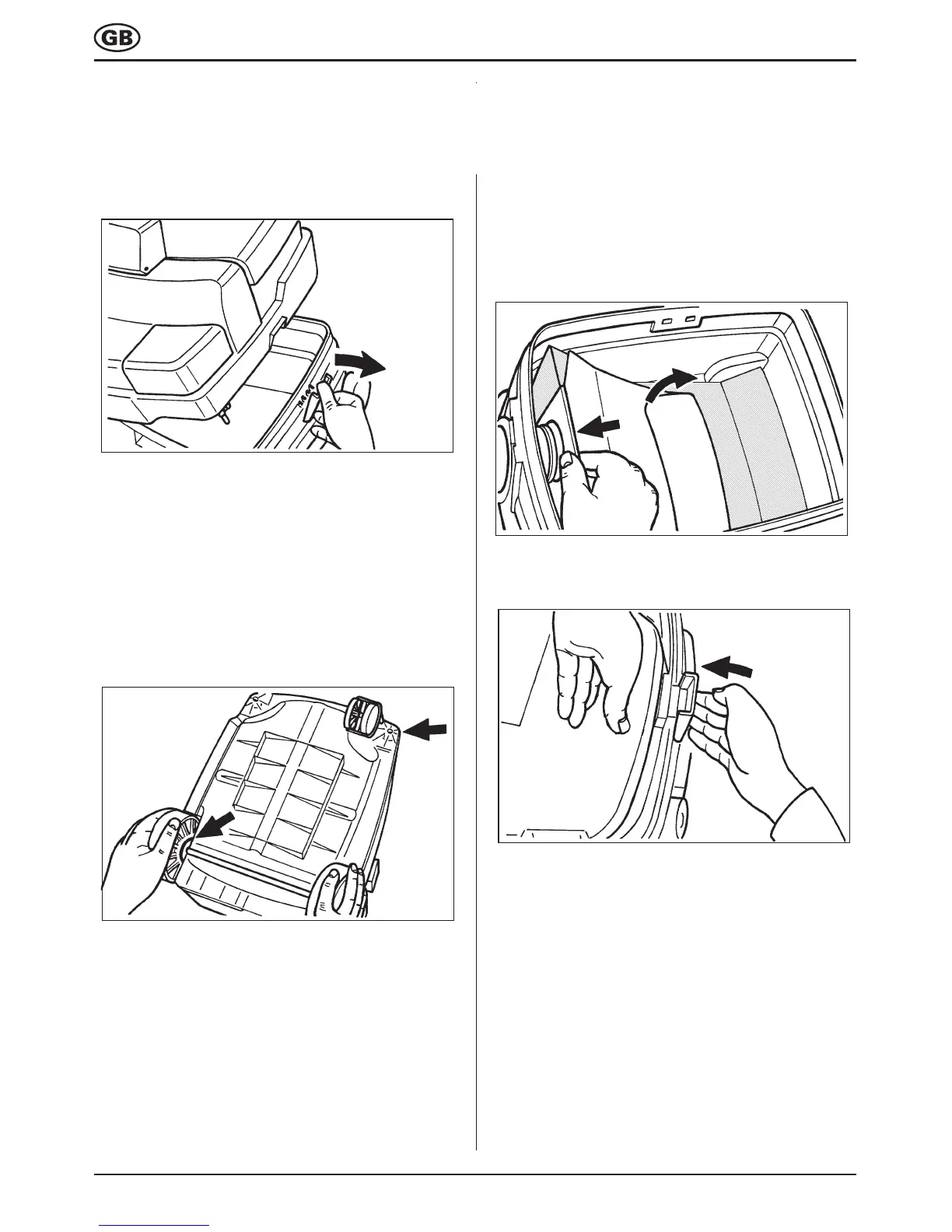 GB