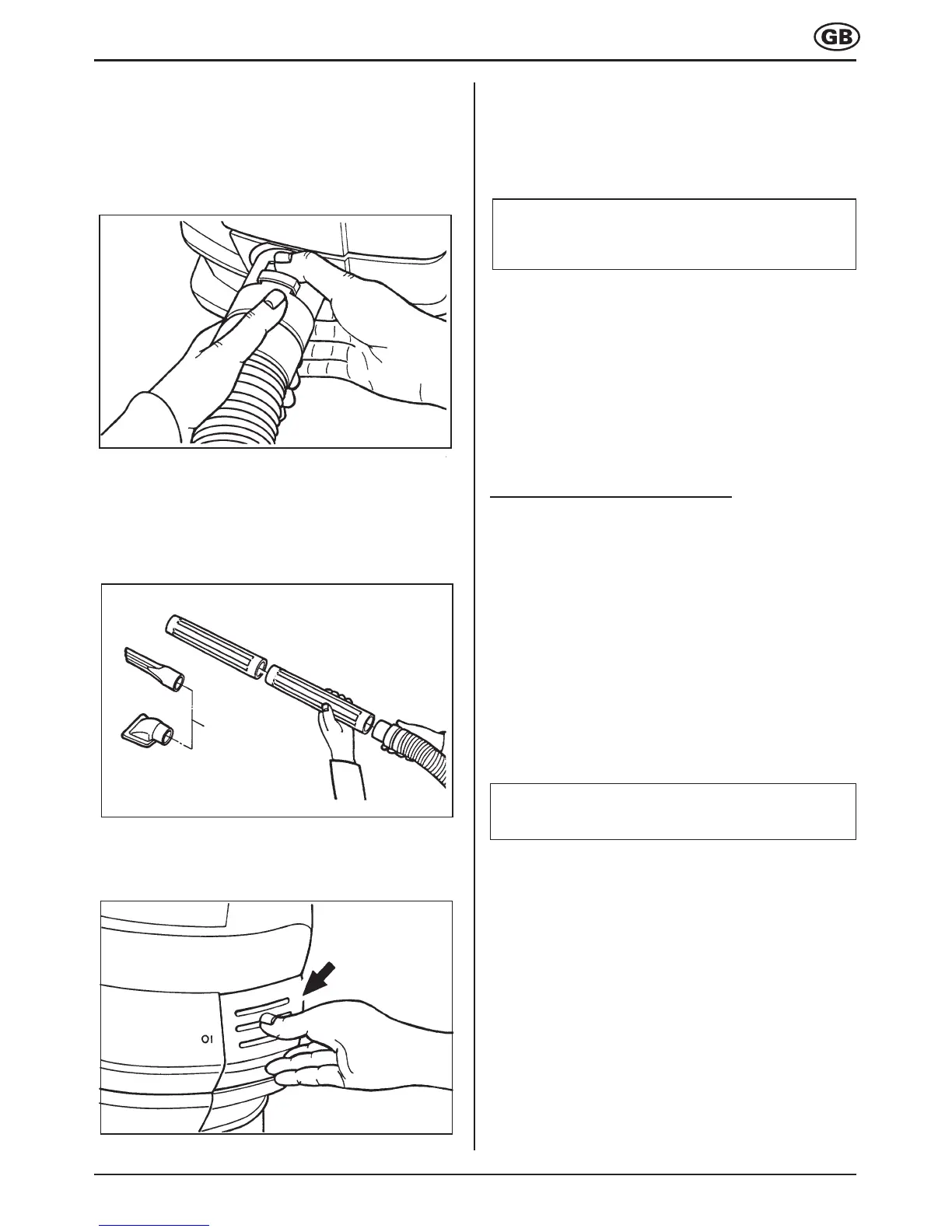 GB

OI