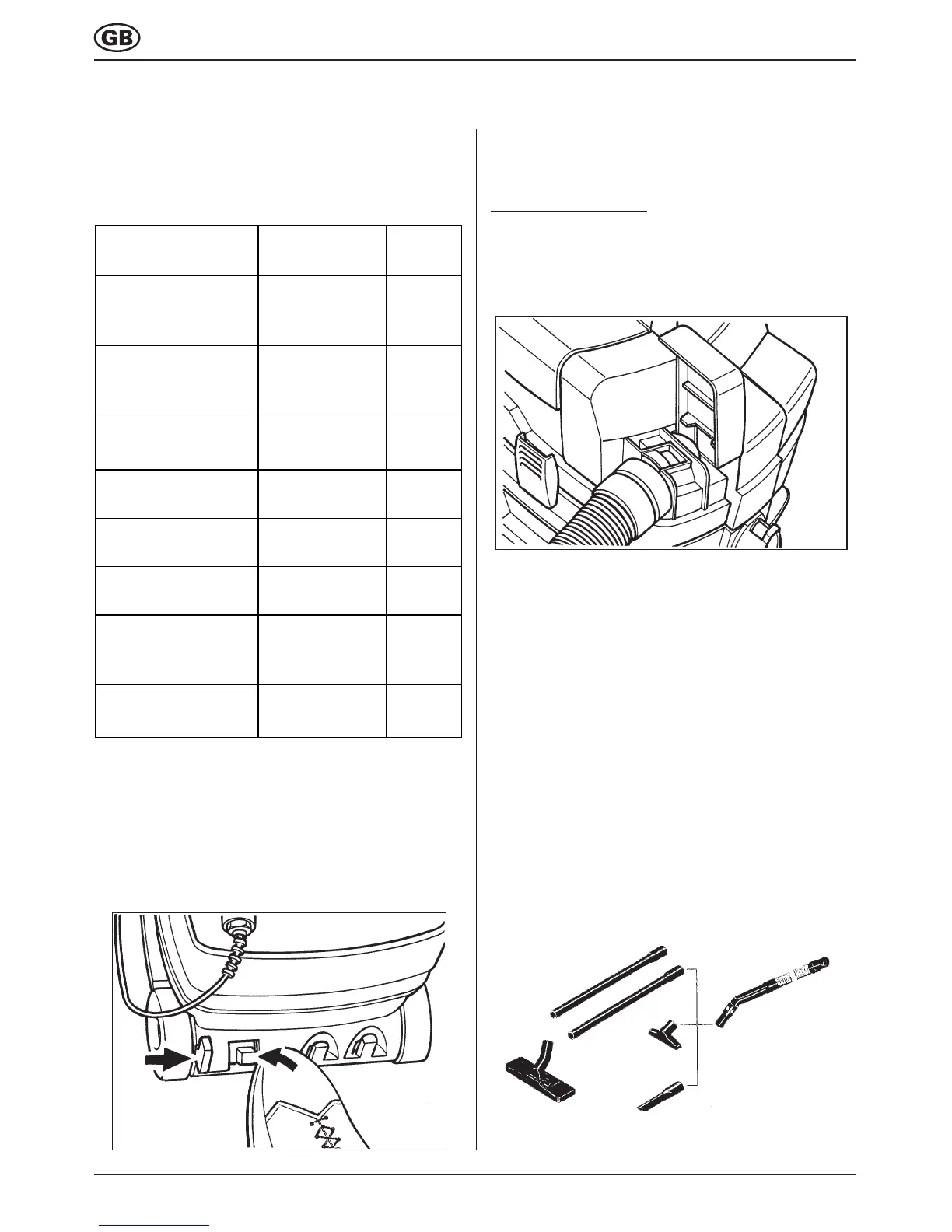 GB