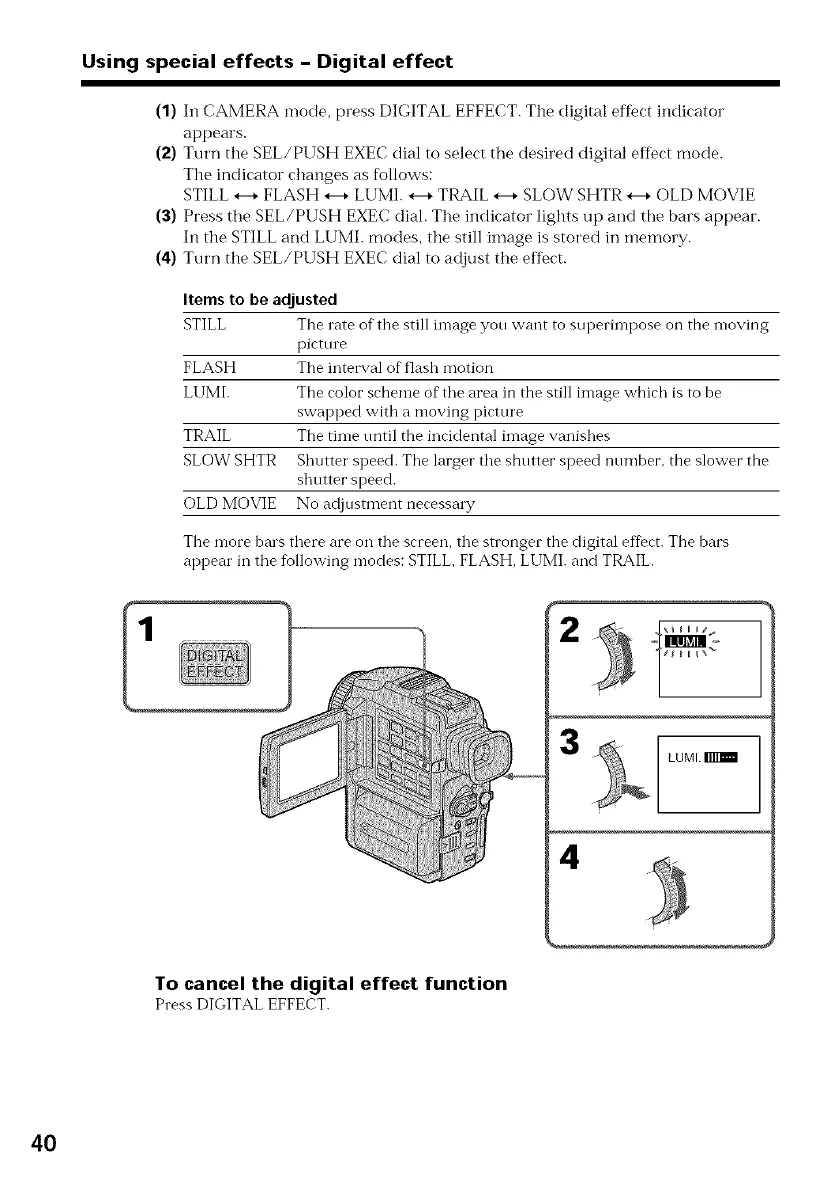 Using special effects – Digital effect

(1) In CAMERA mode, press DIGITAL EFFECT. The digital effect indicator appears.
(2) Turn the SEL/PUSH EXEC dial to select the desired digital effect mode. The indicator changes as follows:
STILL ↔ FLASH ↔ LUMI. ↔ TRAIL ↔ SLOW SHTR ↔ OLD MOVIE
(3) Press the SEL/PUSH EXEC dial. The indicator lights up and the bars appear. In the STILL and LUMI. modes, the still image is stored in memory.
(4) Turn the SEL/PUSH EXEC dial to adjust the effect.

Items to be adjusted

| | |
|---|---|
| STILL | The rate of the still image you want to superimpose on the moving picture |
| FLASH | The interval of flash motion |
| LUMI. | The color scheme of the area in the still image which is to be swapped with a moving picture |
| TRAIL | The time until the incidental image vanishes |
| SLOW SHTR | Shutter speed. The larger the shutter speed number, the slower the shutter speed. |
| OLD MOVIE | No adjustment necessary |

The more bars there are on the screen, the stronger the digital effect. The bars appear in the following modes: STILL, FLASH, LUMI. and TRAIL.

1
DIGITAL EFFECT

2
LUMI.

3
LUMI.

4

To cancel the digital effect function
Press DIGITAL EFFECT.

40