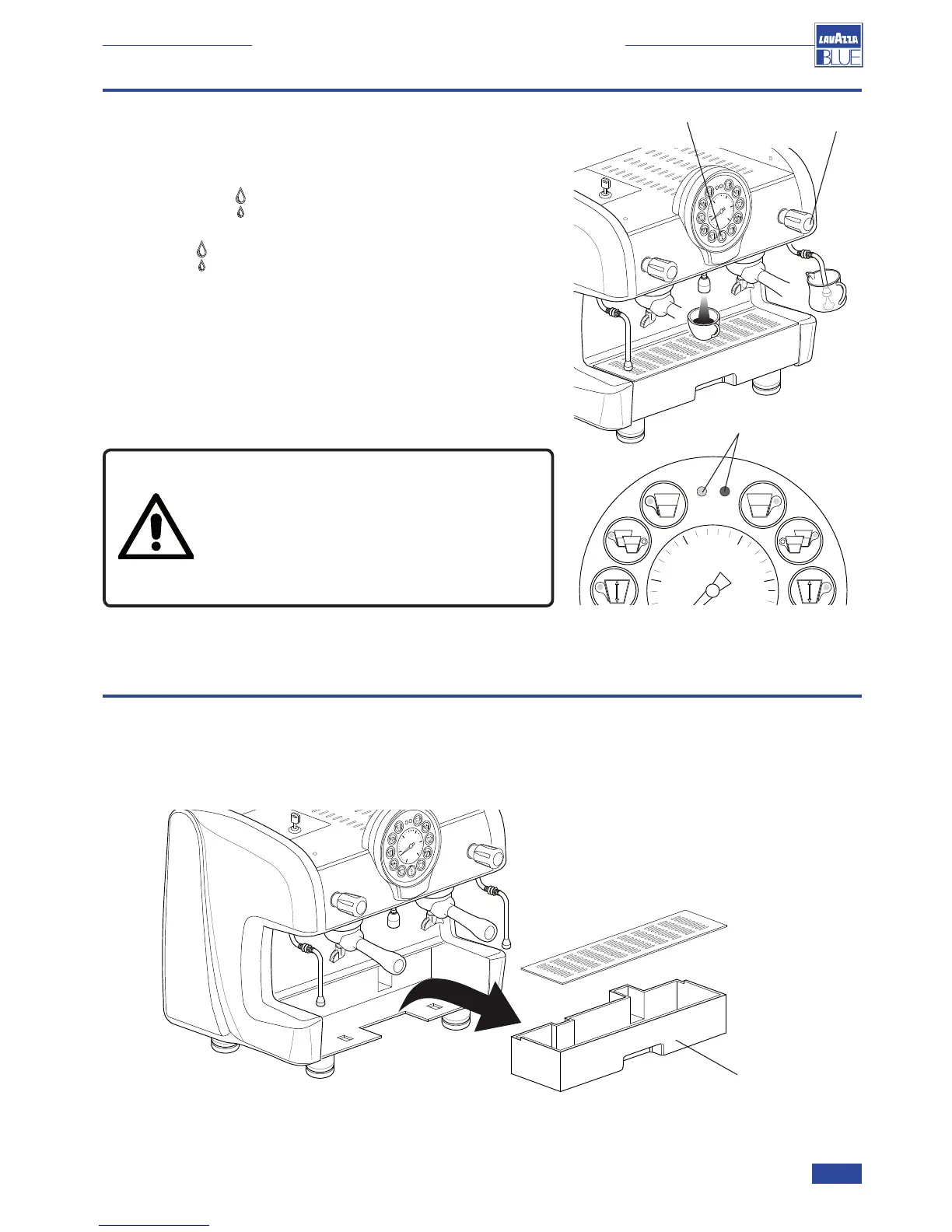 LAVAZZA
BLUE