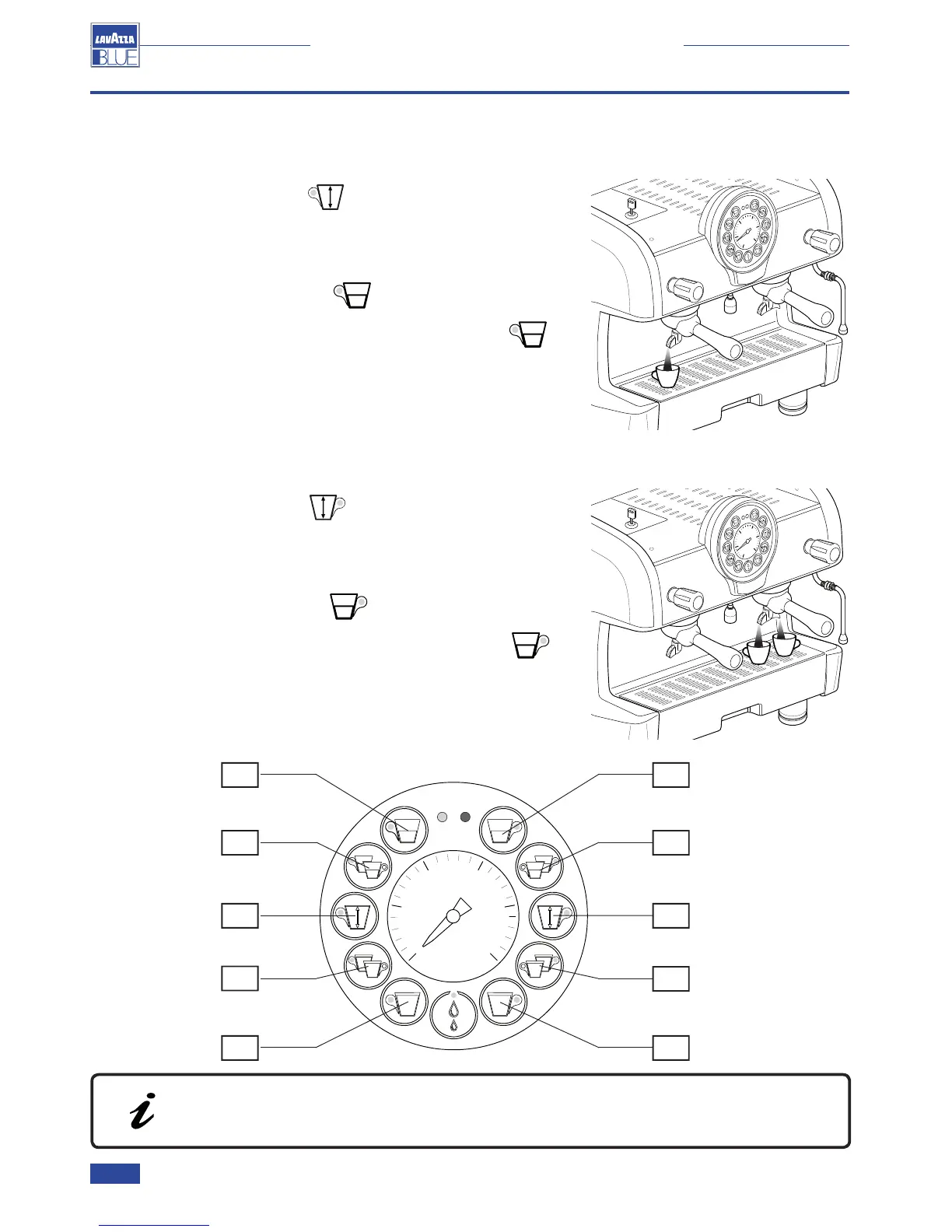 LAVAZZA
BLUE