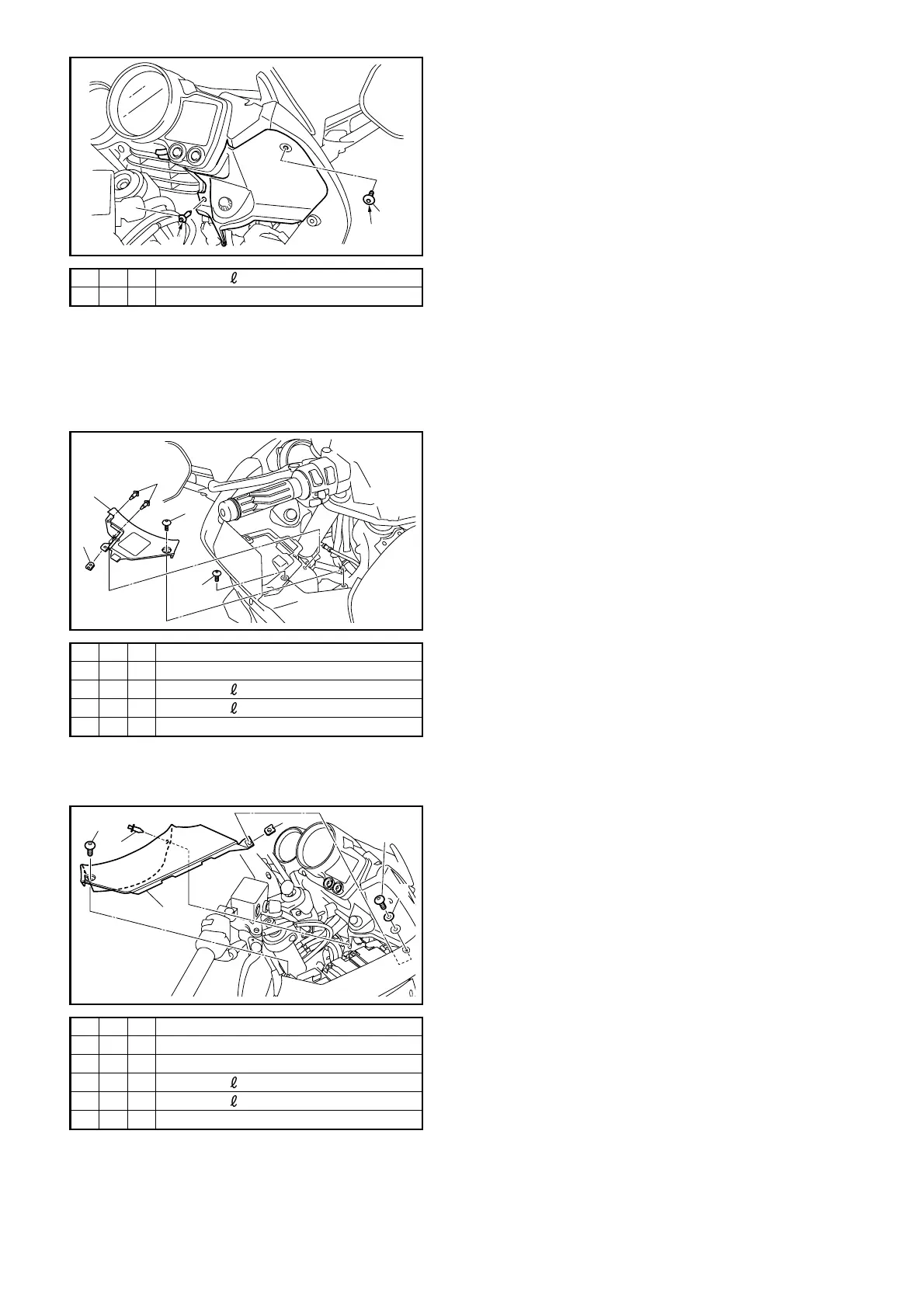 ℓ

ℓ

ℓ

ℓ

ℓ