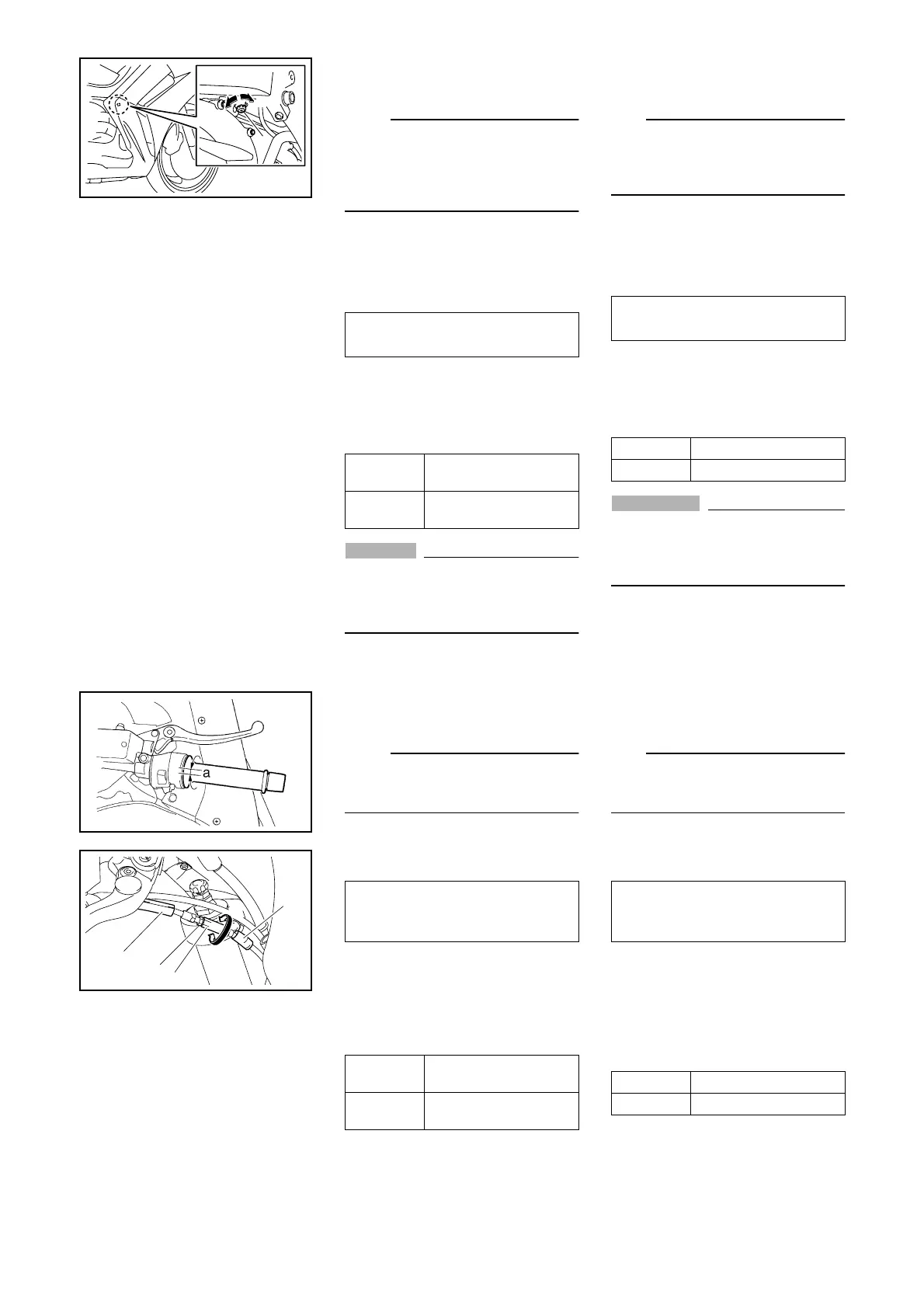 a