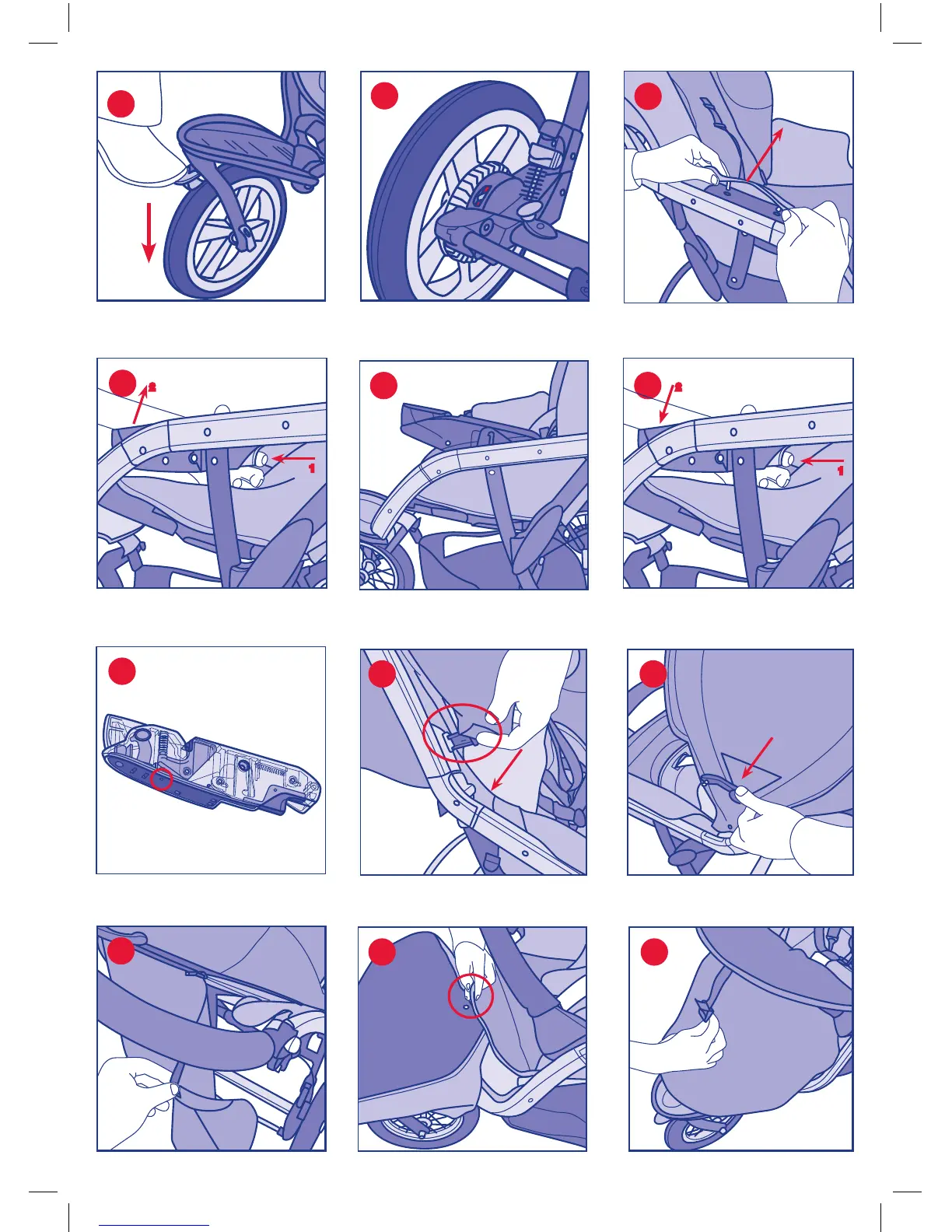 2

1

2

1