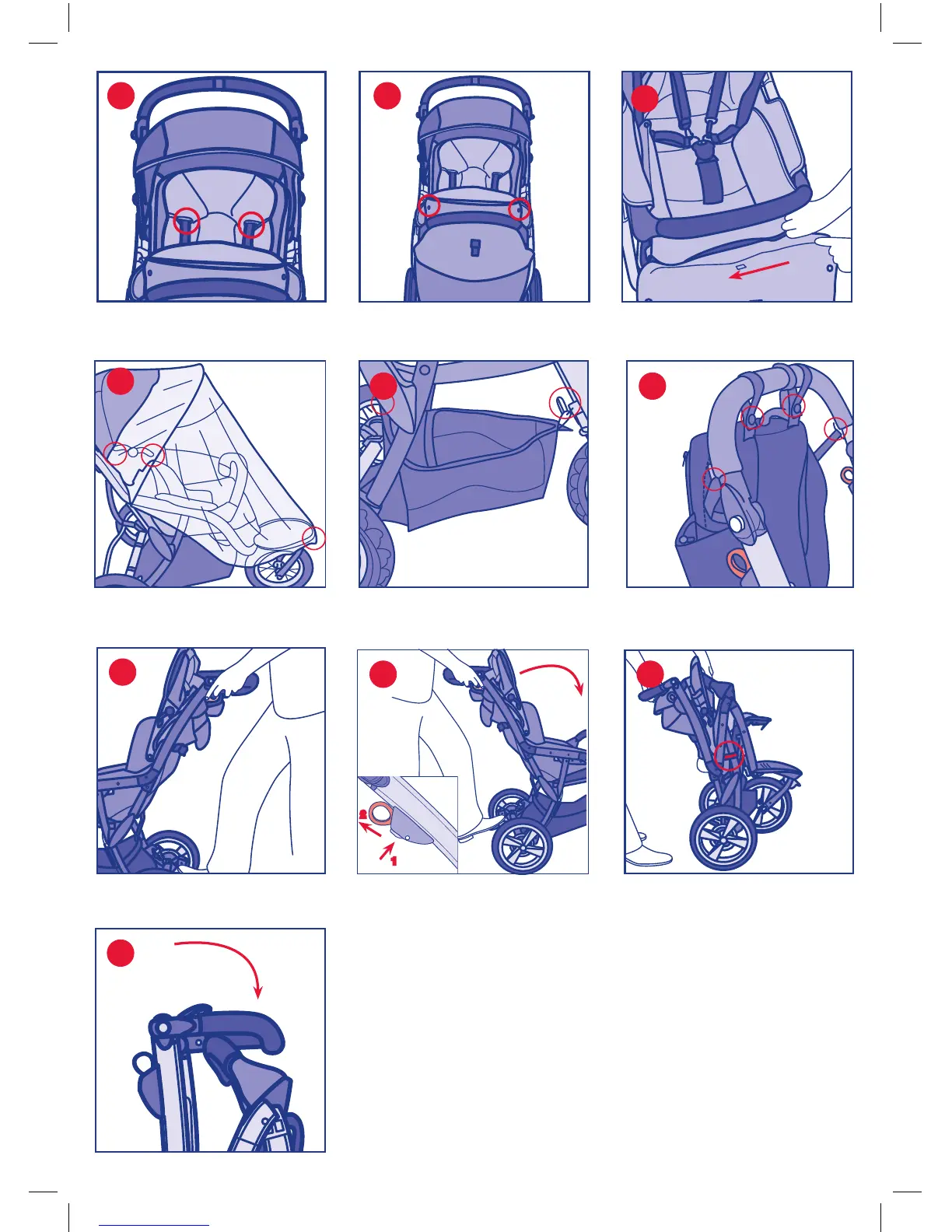 2
1