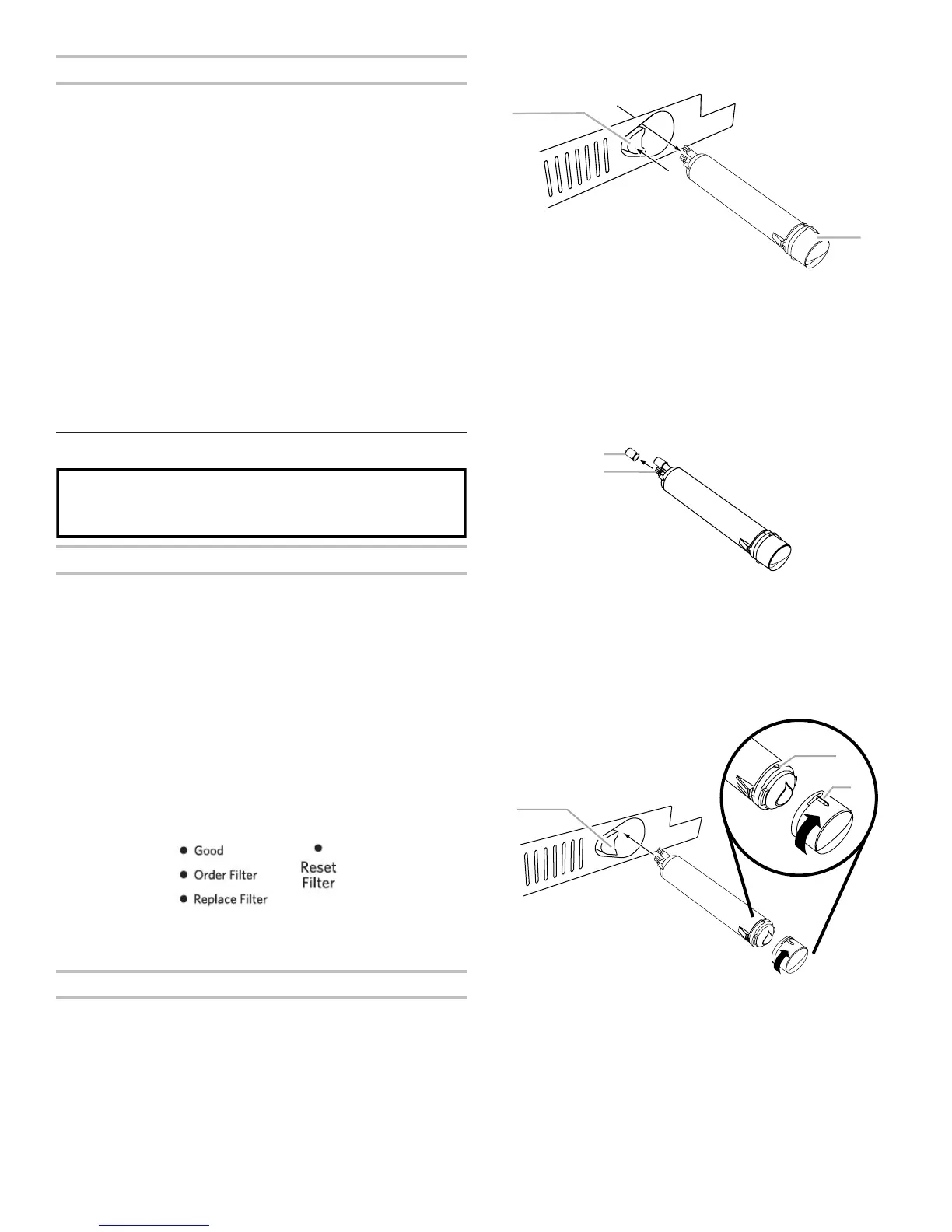 ● Good
● Order Filter
● Replace Filter

●
Reset
Filter