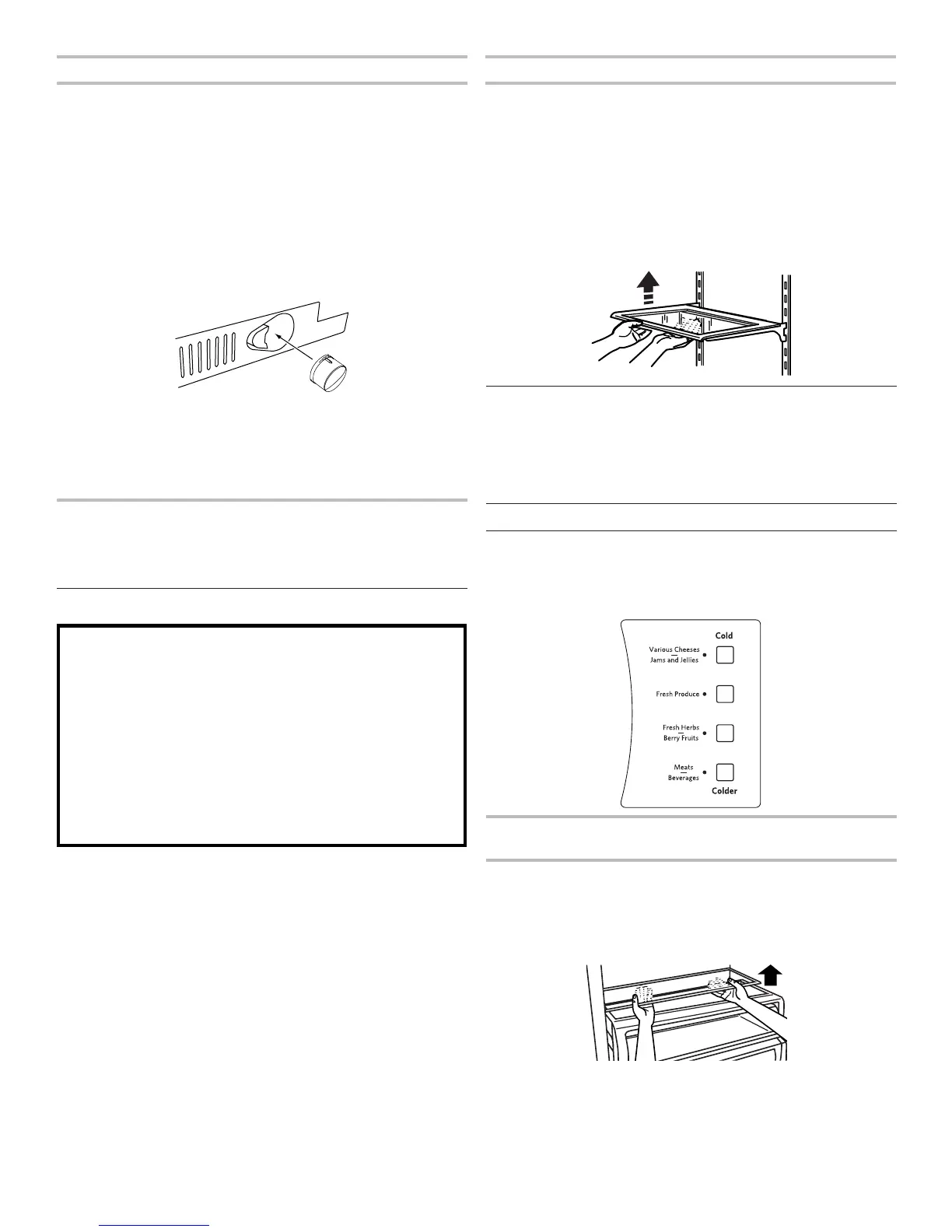 Cold

Various Cheeses
Jams and Jellies

Fresh Produce

Fresh Herbs
Berry Fruits

Meats
Beverages

Colder