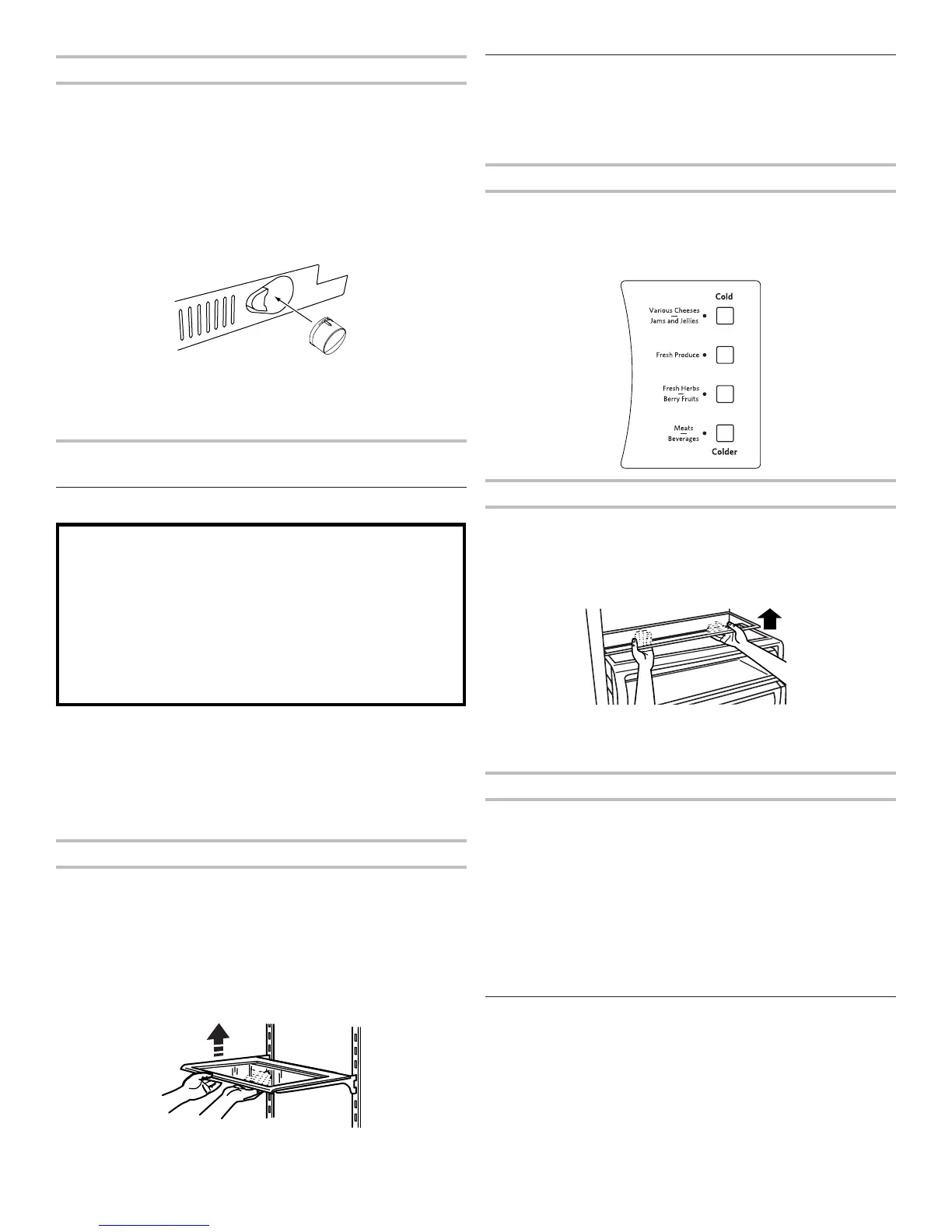 Cold

Various Cheeses
Jams and Jellies

Fresh Produce

Fresh Herbs
Berry Fruits

Meats
Beverages

Colder